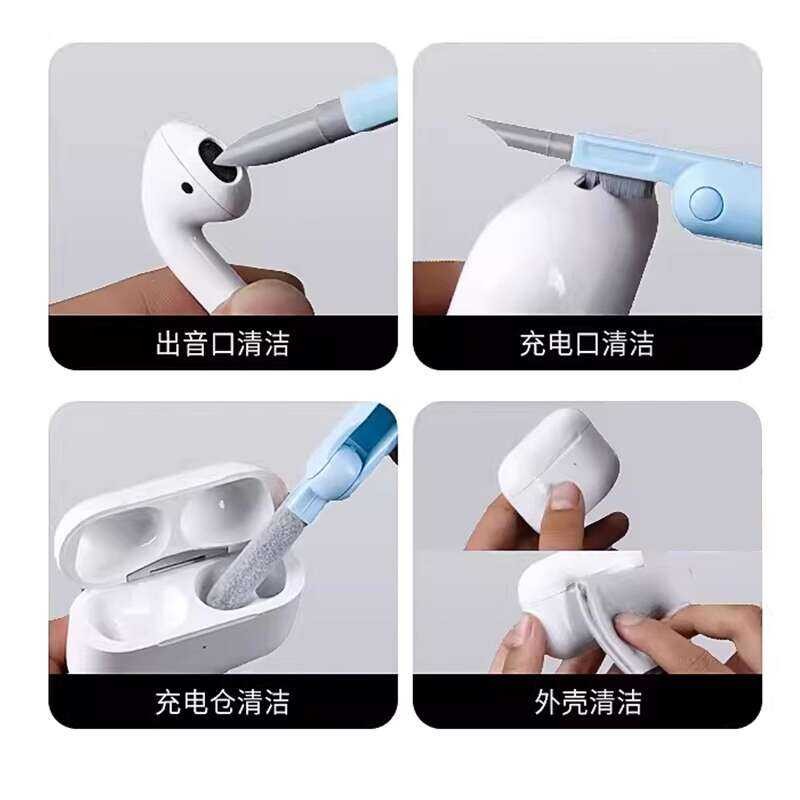 出音口清洁

充电口清洁

充电仓清洁

外壳清洁