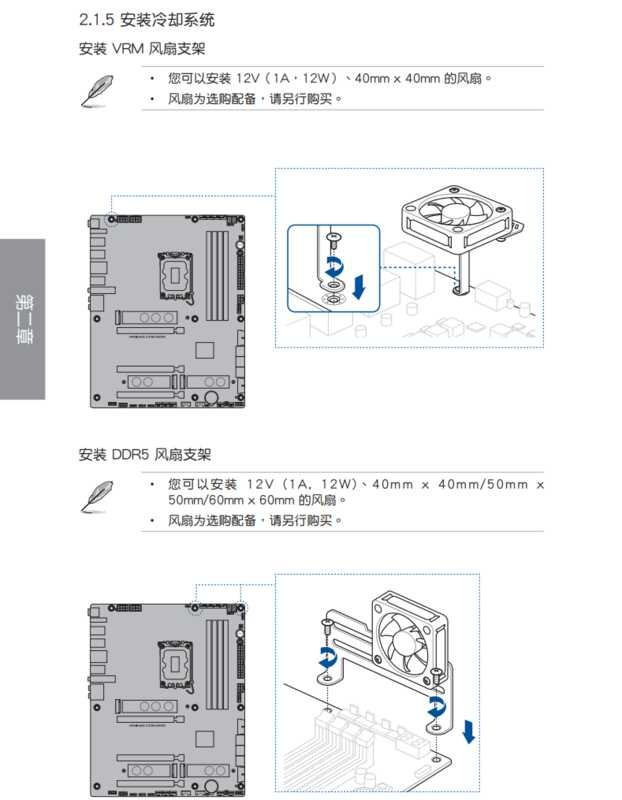 2.1.5 安装冷却系统

安装 VRM 风扇支架

• 您可以安装 12V（1A，12W）、40mm x 40mm 的风扇。
• 风扇为选购配备，请另行购买。

第二章

安装 DDR5 风扇支架

• 您可以安装 12V（1A，12W）、40mm x 40mm/50mm x 50mm/60mm x 60mm 的风扇。
• 风扇为选购配备，请另行购买。