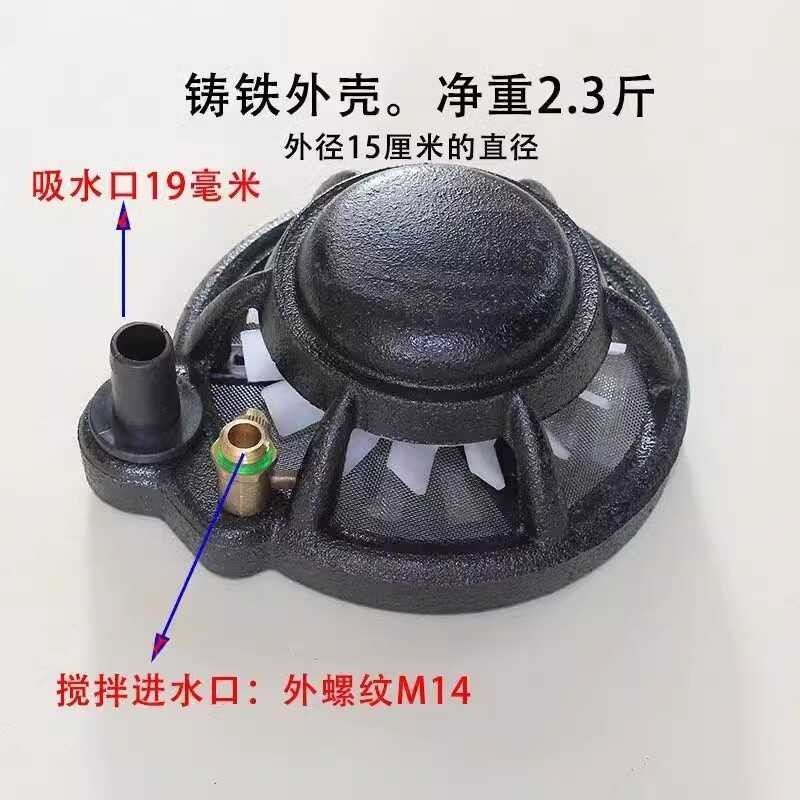 铸铁外壳。净重2.3斤

外径15厘米的直径

吸水口19毫米

搅拌进水口：外螺纹M14