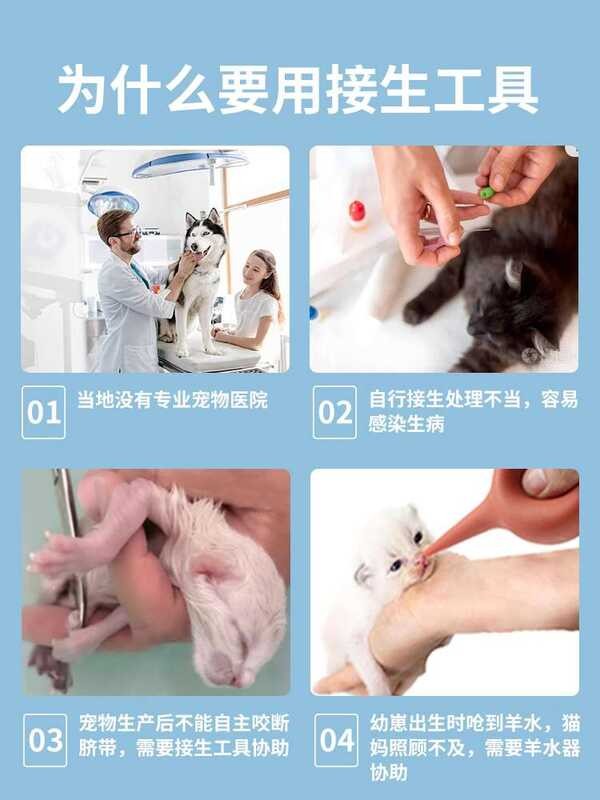 为什么要用接生工具

01 当地没有专业宠物医院

02 自行接生处理不当，容易感染生病

03 宠物生产后不能自主咬断脐带，需要接生工具协助

04 幼崽出生时呛到羊水，猫妈照顾不及，需要羊水器协助