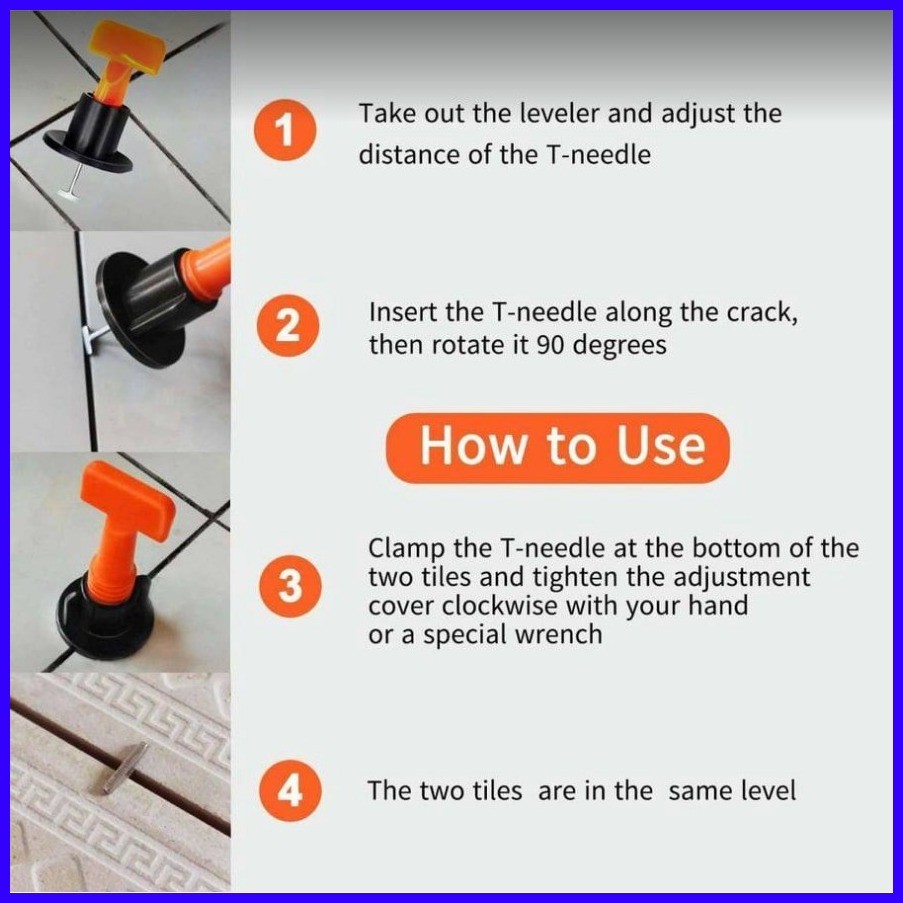 1 Take out the leveler and adjust the distance of the T-needle

2 Insert the T-needle along the crack, then rotate it 90 degrees

How to Use

3 Clamp the T-needle at the bottom of the two tiles and tighten the adjustment cover clockwise with your hand or a special wrench

4 The two tiles are in the same level