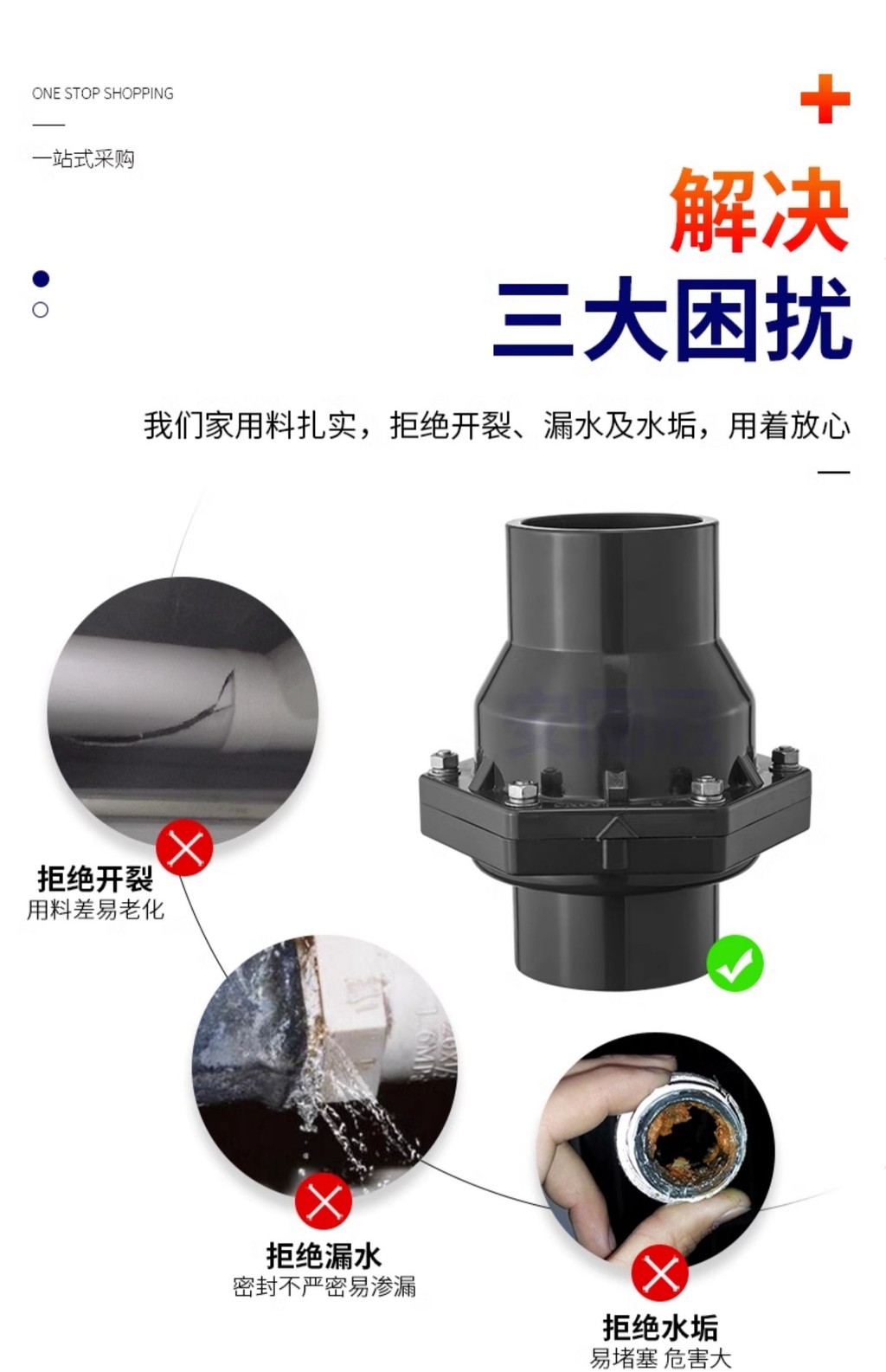 ONE STOP SHOPPING

一站式采购

解决
三大困扰

我们家用料扎实，拒绝开裂、漏水及水垢，用着放心

拒绝开裂
用料差易老化

拒绝漏水
密封不严密易渗漏

拒绝水垢
易堵塞 危害大