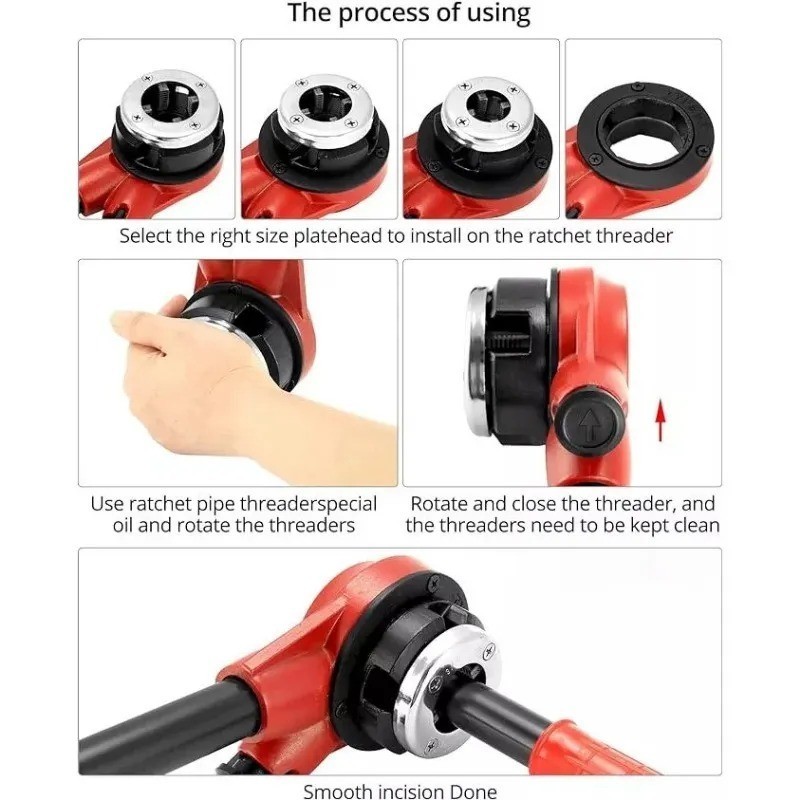 The process of using

Select the right size platehead to install on the ratchet threader

Use ratchet pipe threaderspecial oil and rotate the threaders

Rotate and close the threader, and the threaders need to be kept clean

Smooth incision Done