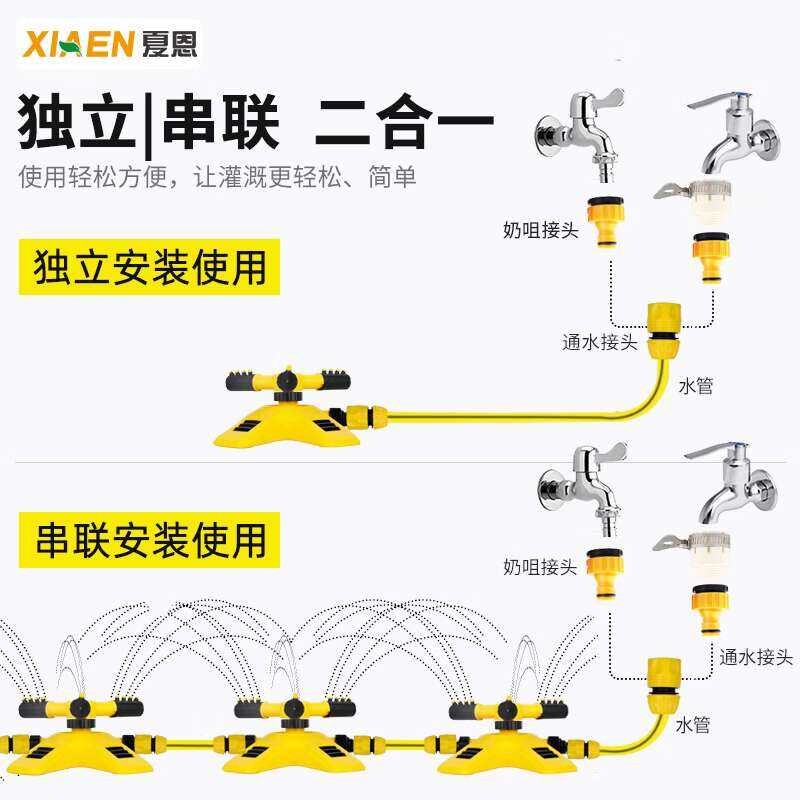 XIAEN 夏恩

独立|串联 二合一

使用轻松方便，让灌溉更轻松、简单

独立安装使用

奶咀接头

通水接头

水管

串联安装使用

奶咀接头

通水接头

水管