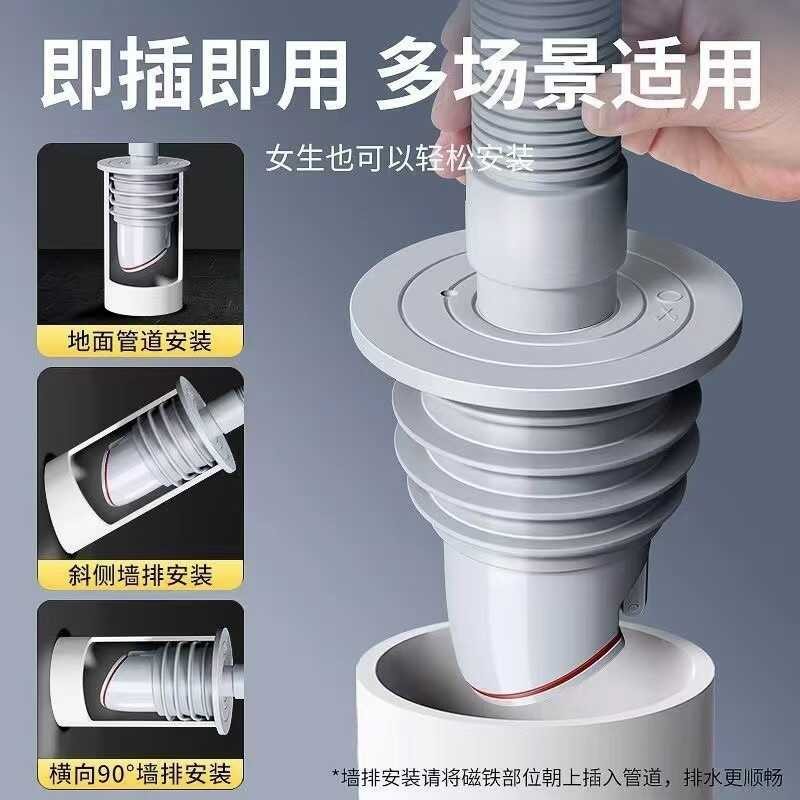 即插即用 多场景适用

女生也可以轻松安装

地面管道安装

斜侧墙排安装

横向90°墙排安装

*墙排安装请将磁铁部位朝上插入管道，排水更顺畅