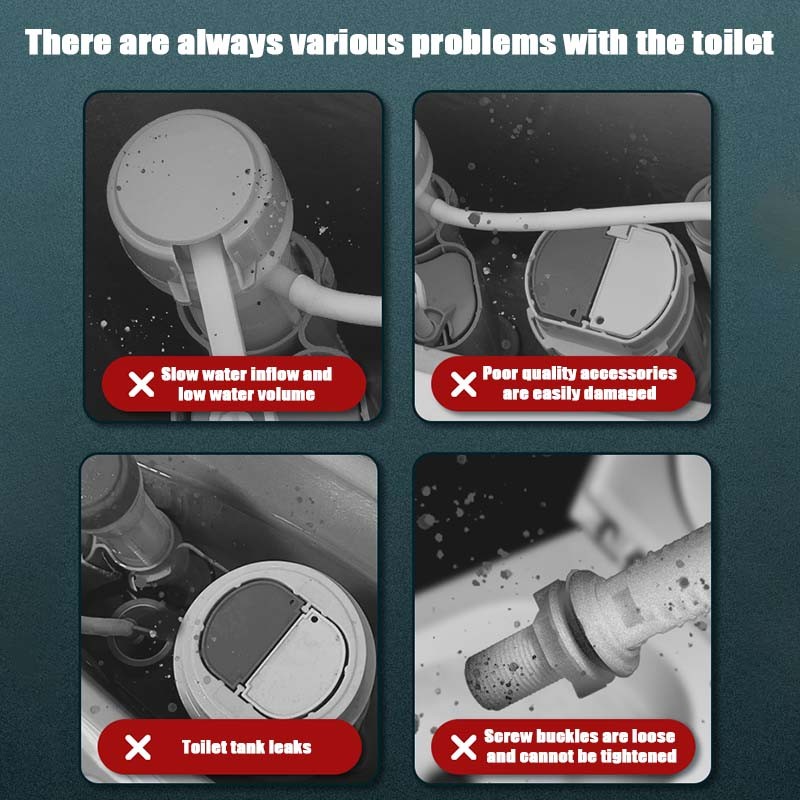 There are always various problems with the toilet

Slow water inflow and low water volume

Poor quality accessories are easily damaged

Toilet tank leaks

Screw buckles are loose and cannot be tightened