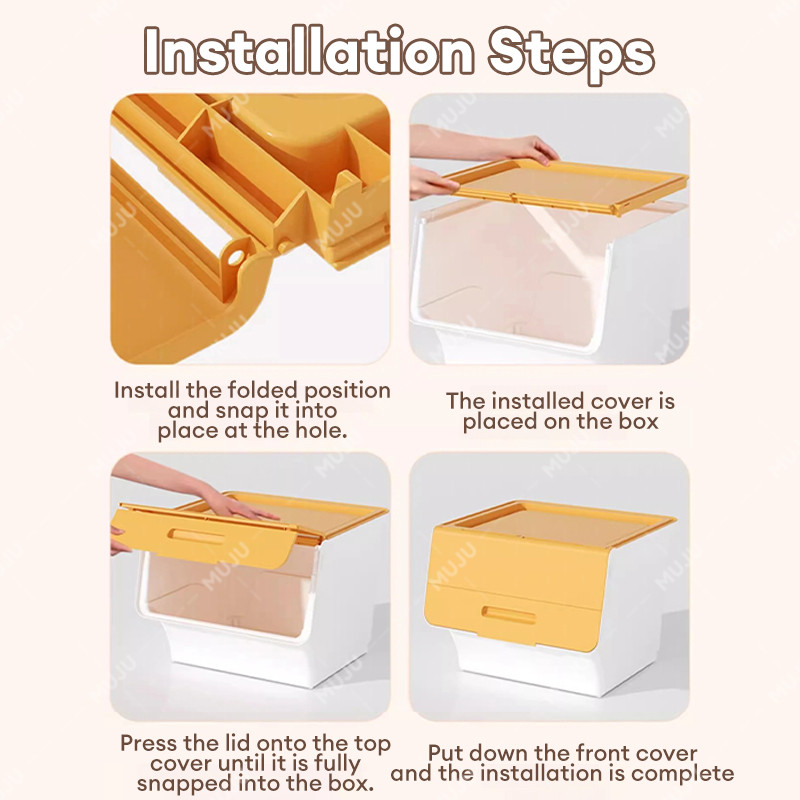 Installation Steps

Install the folded position and snap it into place at the hole.

The installed cover is placed on the box

Press the lid onto the top cover until it is fully snapped into the box.

Put down the front cover and the installation is complete

MUJU