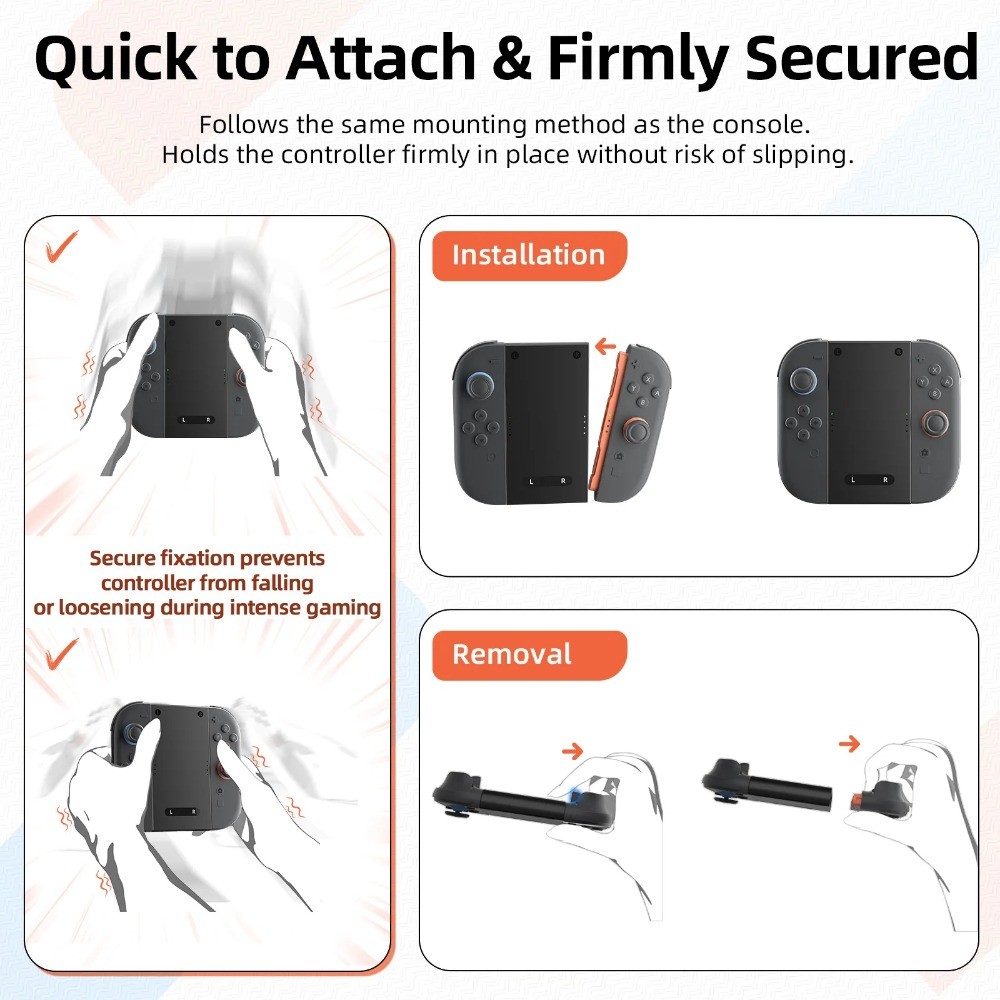 Quick to Attach & Firmly Secured

Follows the same mounting method as the console.
Holds the controller firmly in place without risk of slipping.

L R

Secure fixation prevents controller from falling or loosening during intense gaming

L R

Installation

L R

L R

Removal