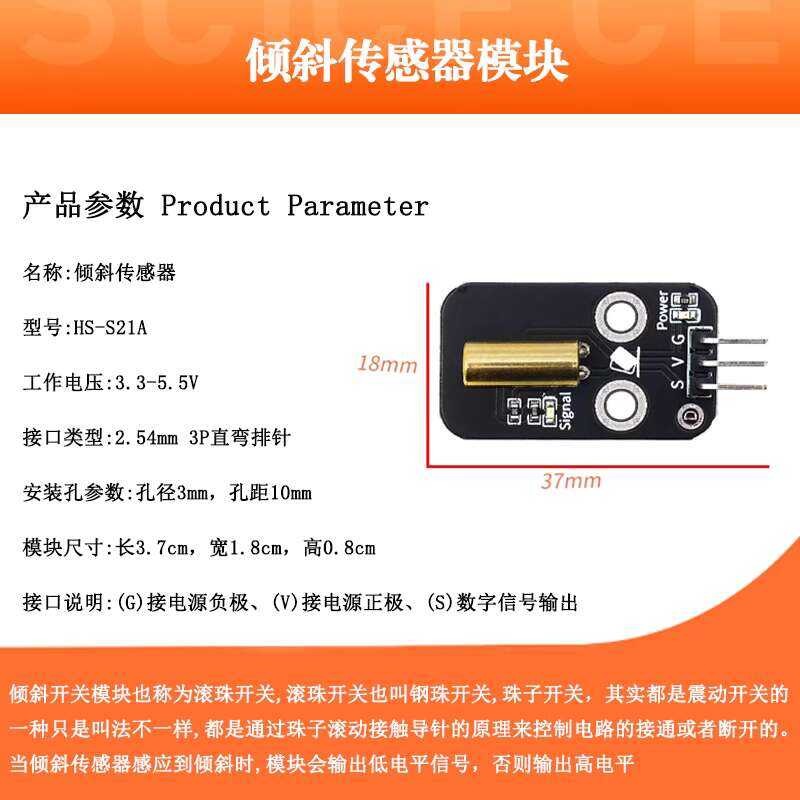 倾斜传感器模块

产品参数 Product Parameter

名称:倾斜传感器

型号:HS-S21A

工作电压:3.3-5.5V

接口类型:2.54mm 3P直弯排针

安装孔参数:孔径3mm，孔距10mm

模块尺寸:长3.7cm，宽1.8cm，高0.8cm

接口说明:(G)接电源负极、(V)接电源正极、(S)数字信号输出

18mm

37mm

Power

G V S

Signal

D

倾斜开关模块也称为滚珠开关,滚珠开关也叫钢珠开关,珠子开关，其实都是震动开关的一种只是叫法不一样,都是通过珠子滚动接触导针的原理来控制电路的接通或者断开的。当倾斜传感器感应到倾斜时,模块会输出低电平信号，否则输出高电平