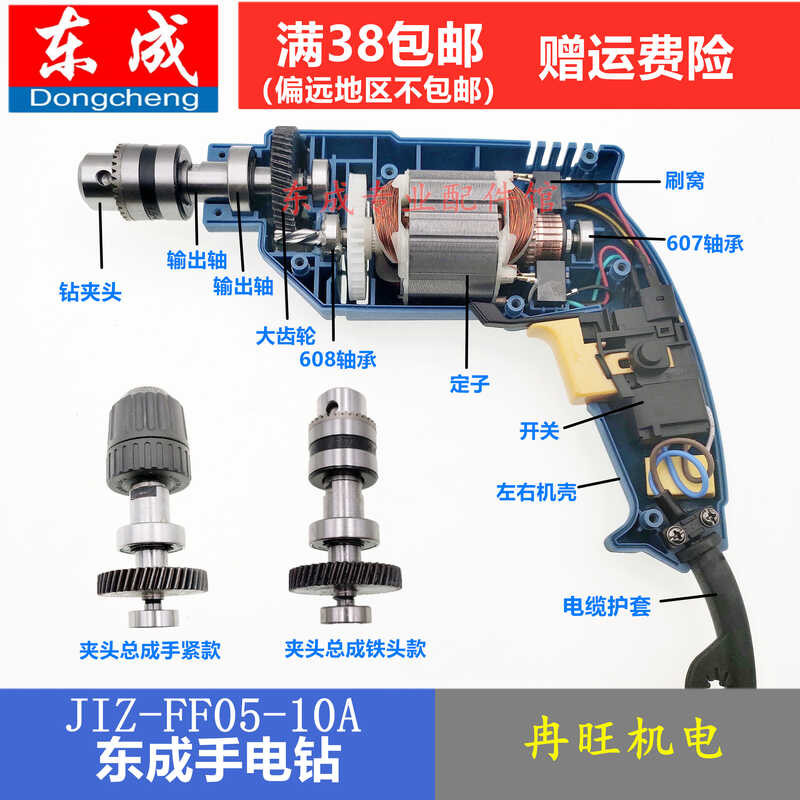 东成
Dongcheng

满38包邮
(偏远地区不包邮)

赠运费险

东成专业配件馆

刷窝
607轴承
钻夹头
输出轴
输出轴
大齿轮
608轴承
定子
开关
左右机壳
电缆护套

夹头总成手紧款
夹头总成铁头款

JIZ-FF05-10A
东成手电钻

冉旺机电