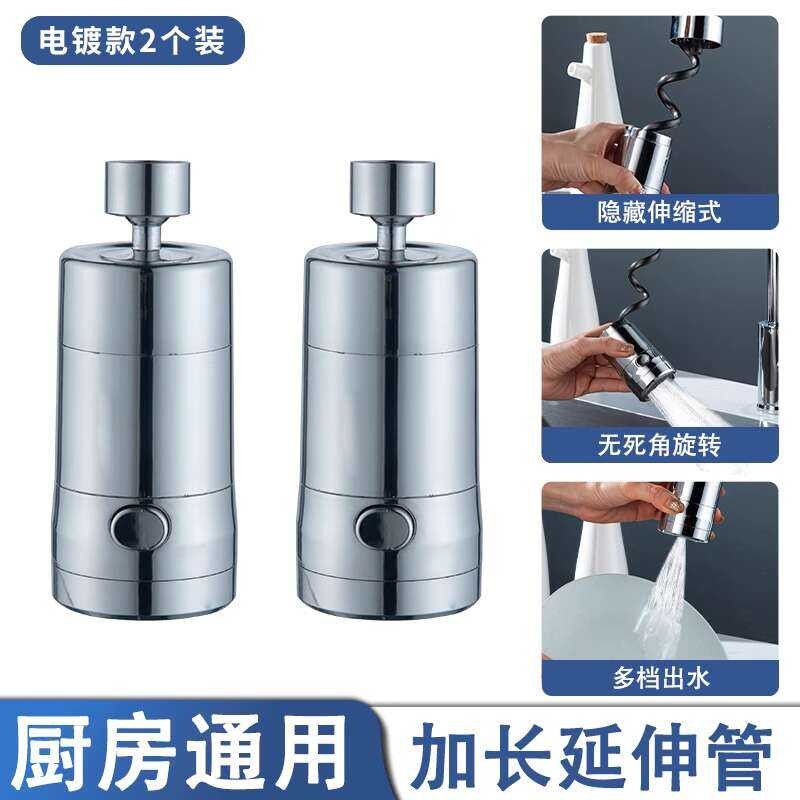 电镀款2个装

隐藏伸缩式

无死角旋转

多档出水

厨房通用

加长延伸管