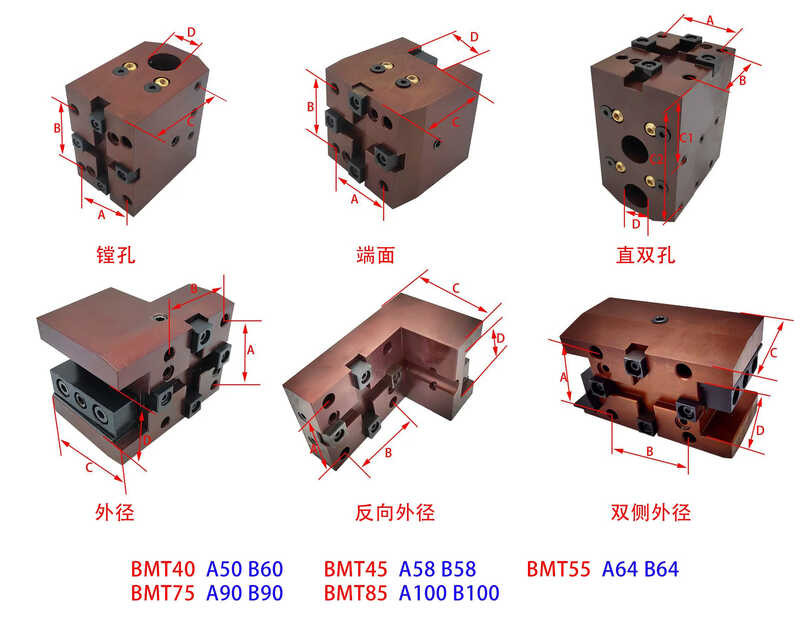 D
B
C
A
镗孔

D
B
C
A
端面

A
B
C1
C2
D
直双孔

B
A
D
C
外径

C
D
A
B
反向外径

C
A
D
B
双侧外径

BMT40 A50 B60
BMT45 A58 B58
BMT55 A64 B64
BMT75 A90 B90
BMT85 A100 B100