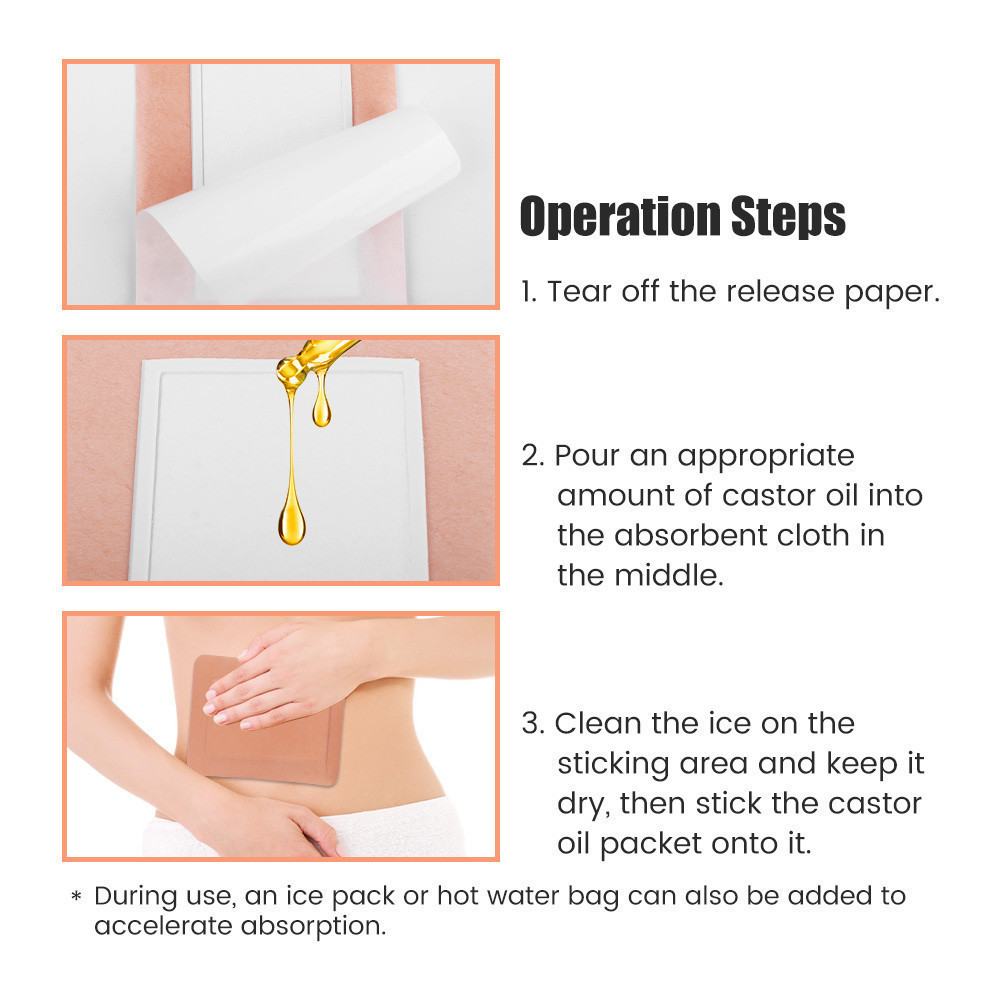 Operation Steps

1. Tear off the release paper.

2. Pour an appropriate amount of castor oil into the absorbent cloth in the middle.

3. Clean the ice on the sticking area and keep it dry, then stick the castor oil packet onto it.

* During use, an ice pack or hot water bag can also be added to accelerate absorption.