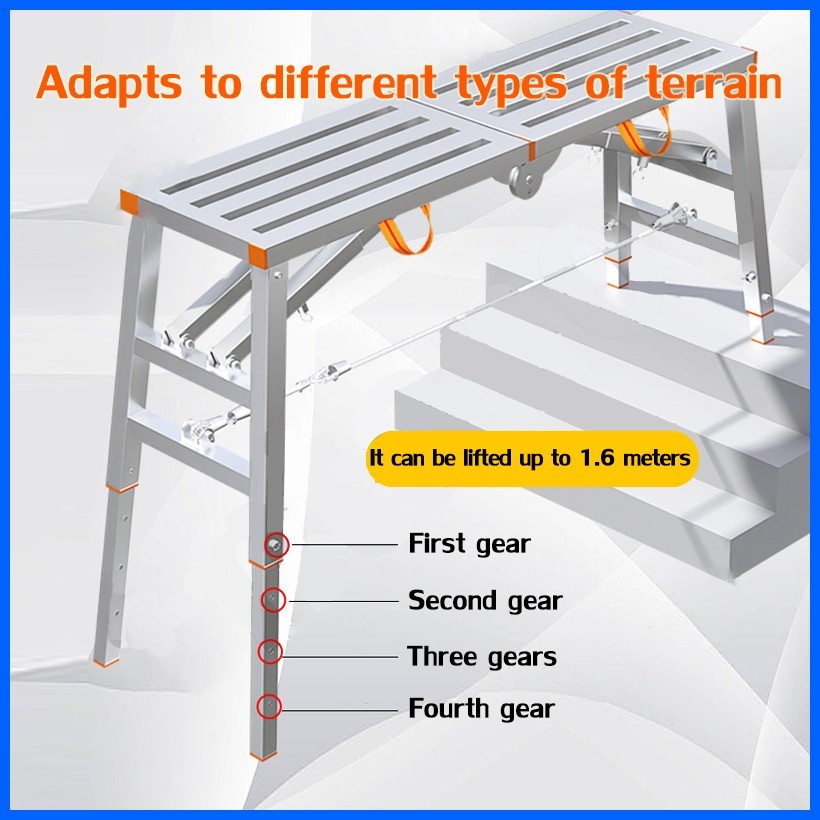 Adapts to different types of terrain

It can be lifted up to 1.6 meters

First gear

Second gear

Three gears

Fourth gear