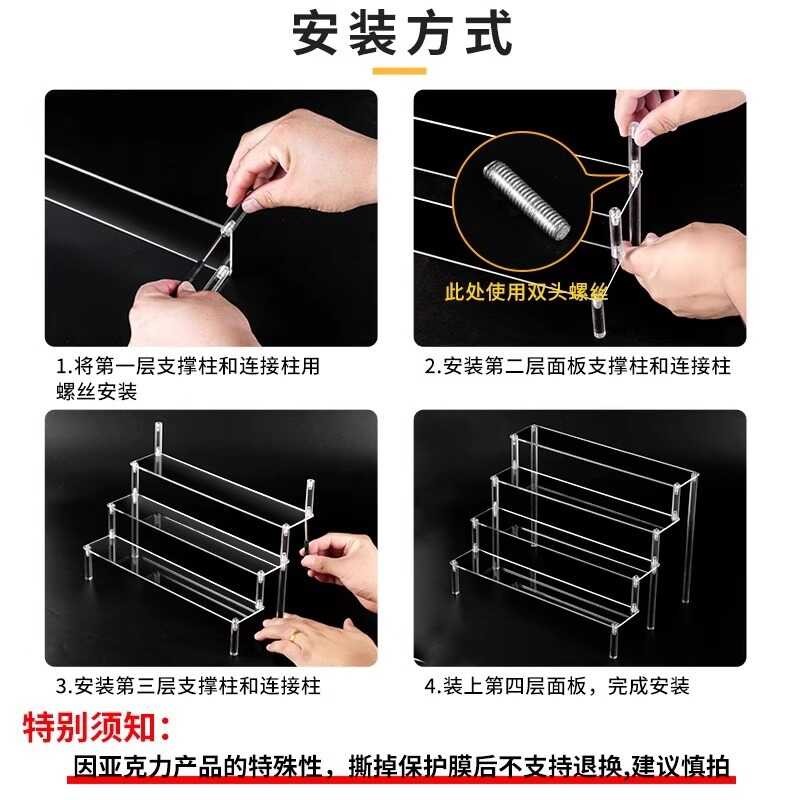 安装方式

1.将第一层支撑柱和连接柱用螺丝安装

此处使用双头螺丝

2.安装第二层面板支撑柱和连接柱

3.安装第三层支撑柱和连接柱

4.装上第四层面板，完成安装

特别须知：

因亚克力产品的特殊性，撕掉保护膜后不支持退换,建议慎拍