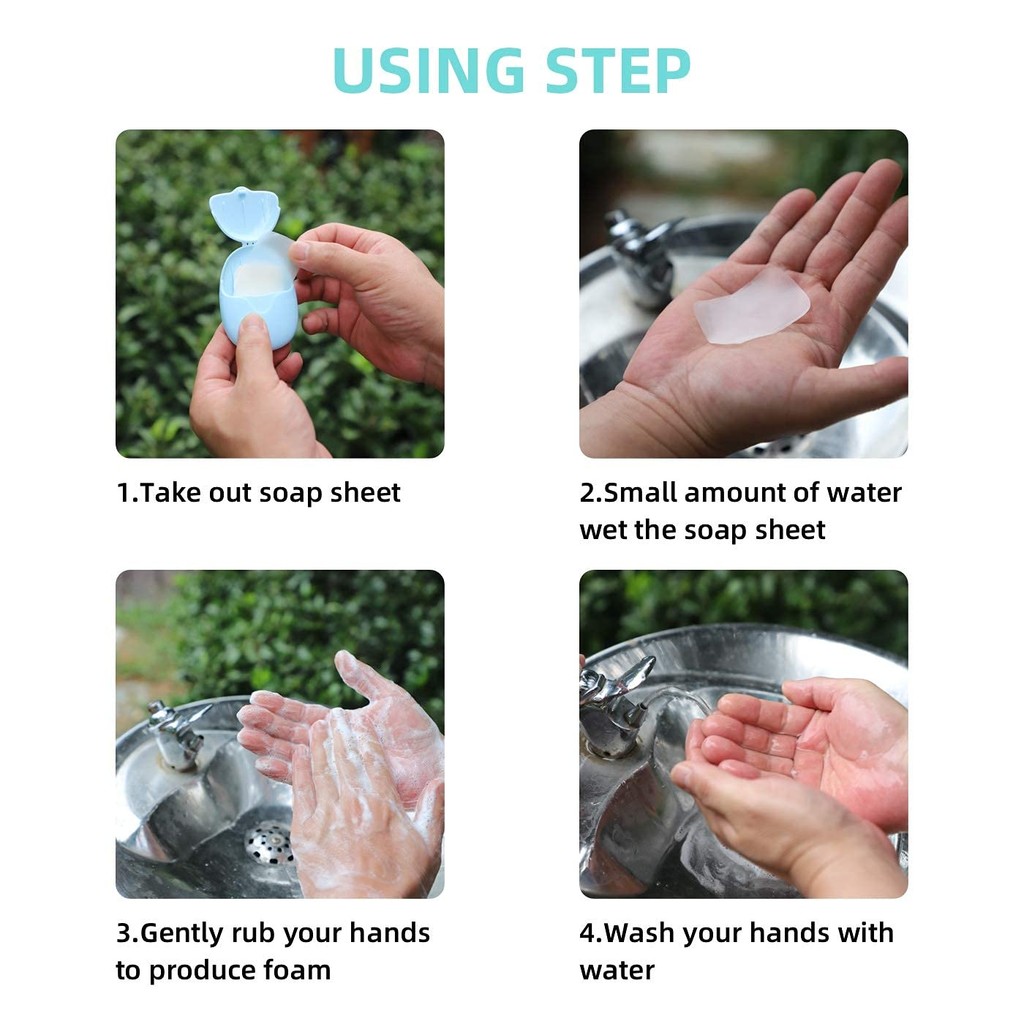 USING STEP

1.Take out soap sheet

2.Small amount of water wet the soap sheet

3.Gently rub your hands to produce foam

4.Wash your hands with water