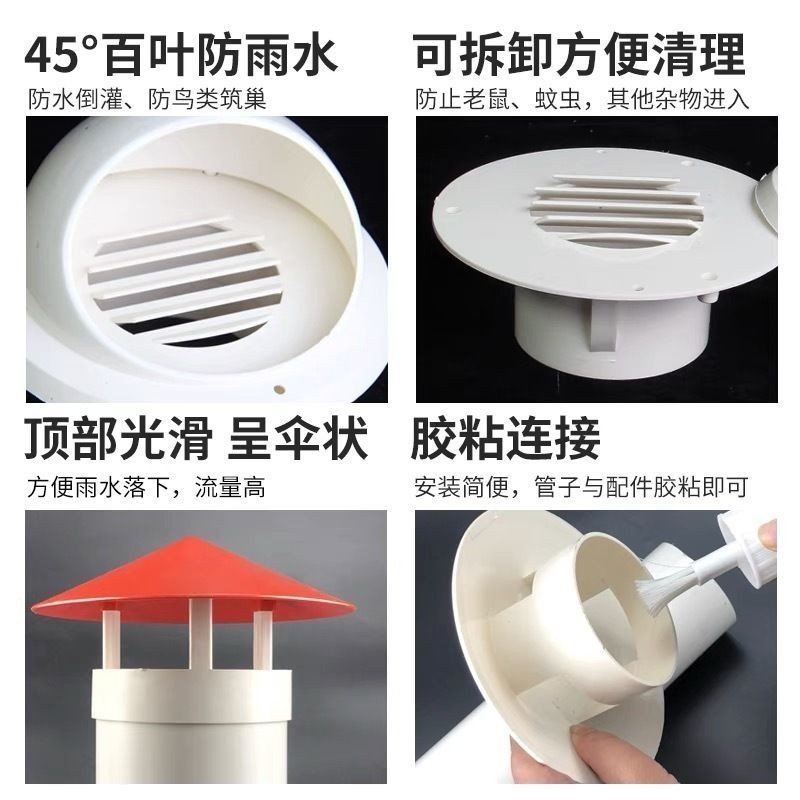 45°百叶防雨水

防水倒灌、防鸟类筑巢

可拆卸方便清理

防止老鼠、蚊虫，其他杂物进入

顶部光滑 呈伞状

方便雨水落下，流量高

胶粘连接

安装简便，管子与配件胶粘即可