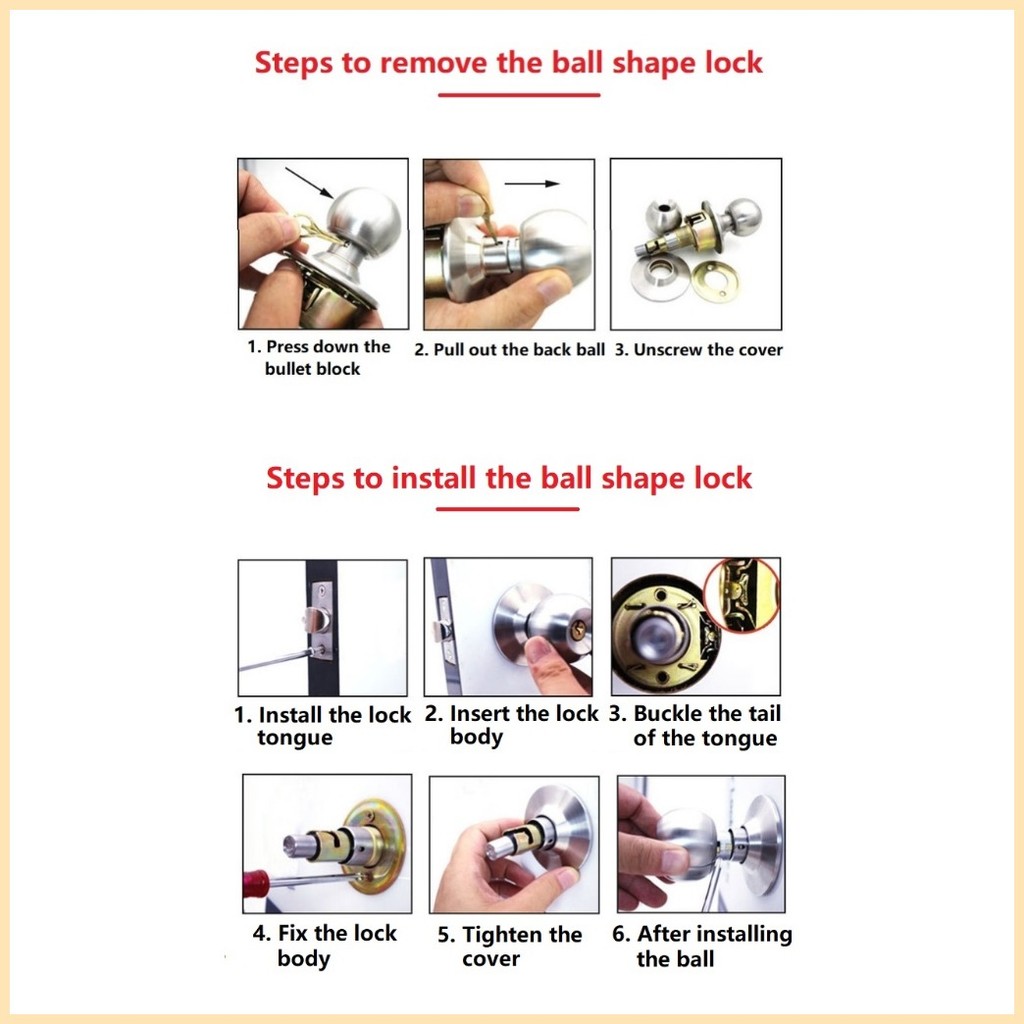 Steps to remove the ball shape lock

1. Press down the bullet block

2. Pull out the back ball

3. Unscrew the cover

Steps to install the ball shape lock

1. Install the lock tongue

2. Insert the lock body

3. Buckle the tail of the tongue

4. Fix the lock body

5. Tighten the cover

6. After installing the ball