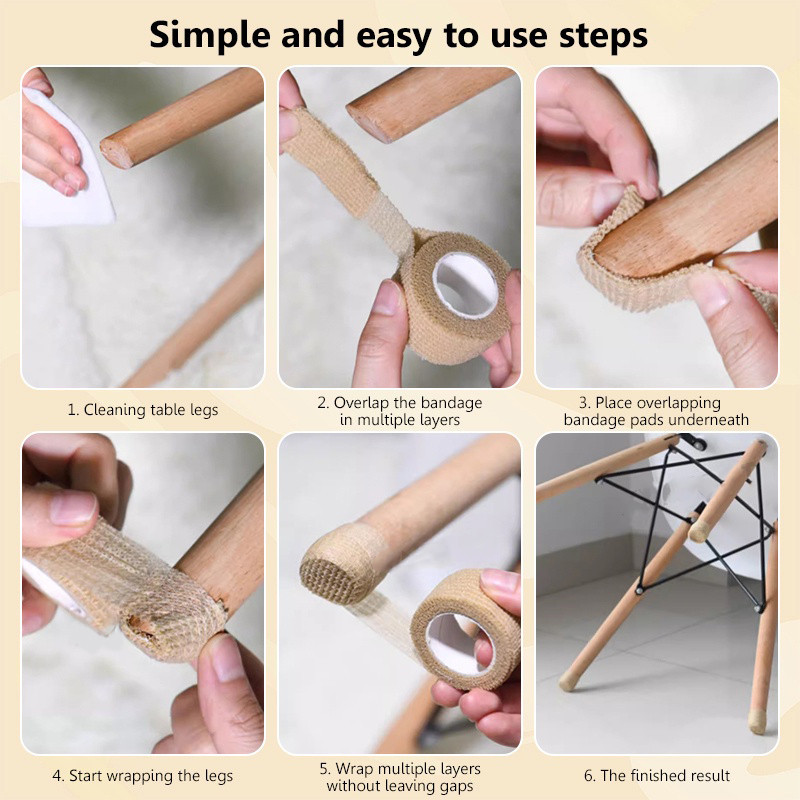 Simple and easy to use steps

1. Cleaning table legs

2. Overlap the bandage in multiple layers

3. Place overlapping bandage pads underneath

4. Start wrapping the legs

5. Wrap multiple layers without leaving gaps

6. The finished result