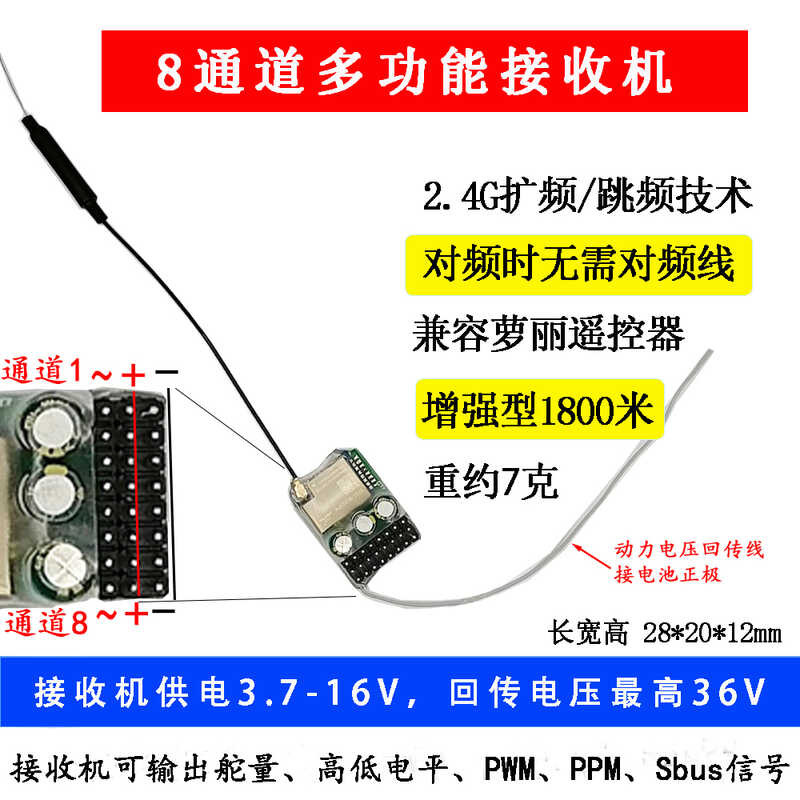 8通道多功能接收机

2.4G扩频/跳频技术

对频时无需对频线

兼容萝丽遥控器

增强型1800米

重约7克

通道1～＋－

通道8～＋－

动力电压回传线
接电池正极

长宽高 28*20*12mm

接收机供电3.7-16V，回传电压最高36V

接收机可输出舵量、高低电平、PWM、PPM、Sbus信号