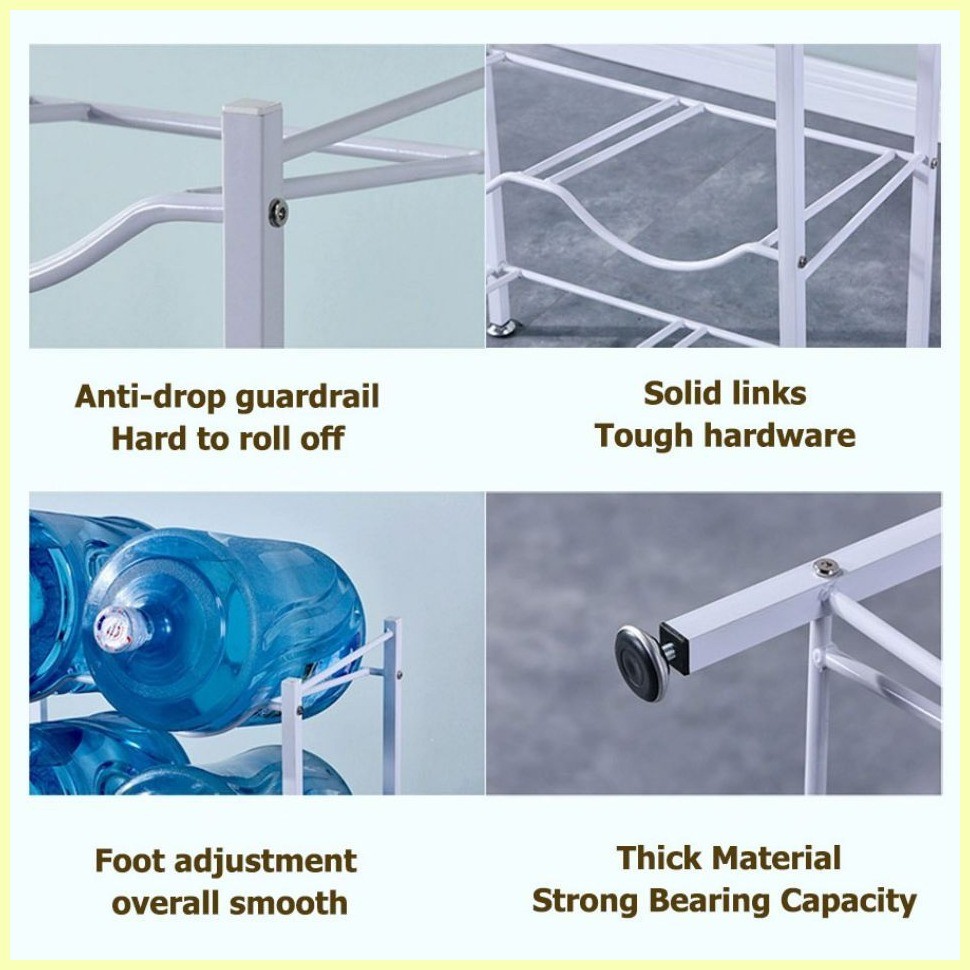 Anti-drop guardrail
Hard to roll off

Solid links
Tough hardware

Foot adjustment
overall smooth

Thick Material
Strong Bearing Capacity