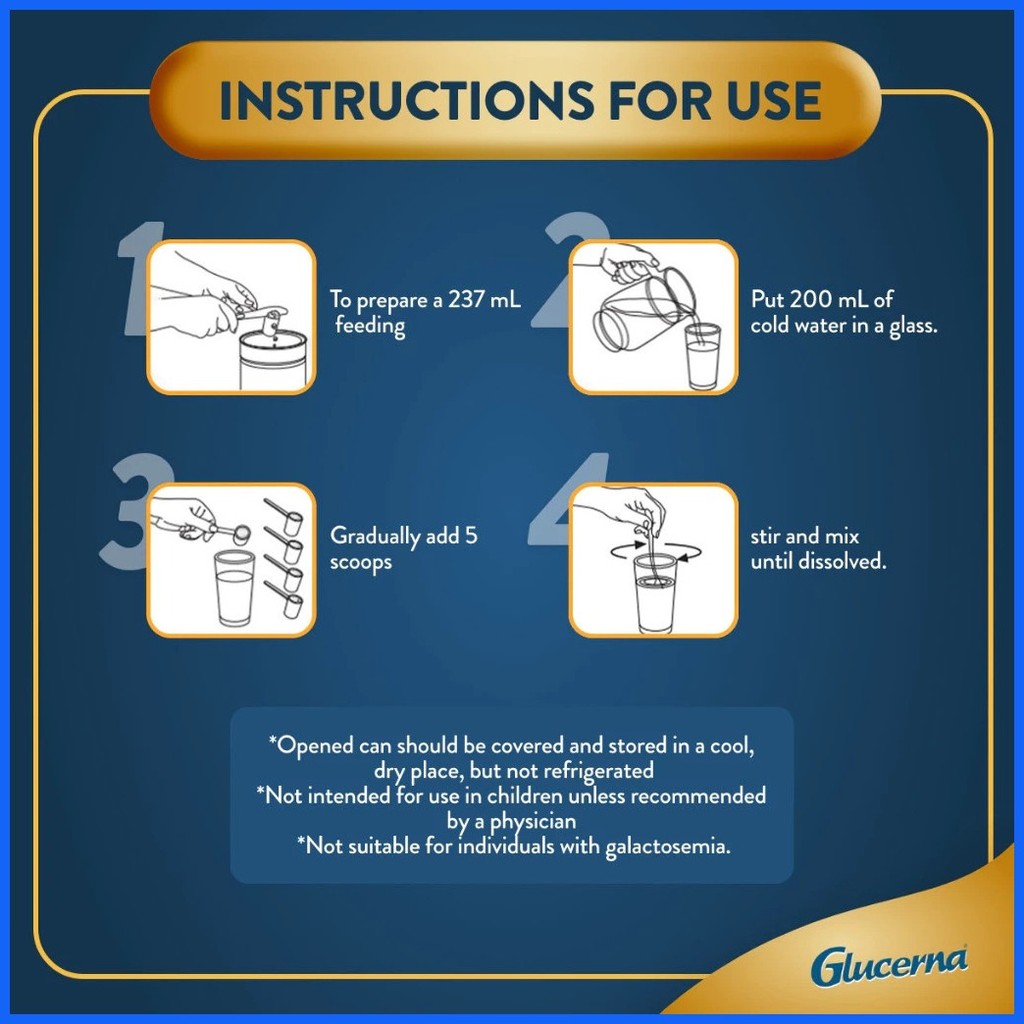 INSTRUCTIONS FOR USE

1

To prepare a 237 mL feeding

2

Put 200 mL of cold water in a glass.

3

Gradually add 5 scoops

4

stir and mix until dissolved.

*Opened can should be covered and stored in a cool, dry place, but not refrigerated
*Not intended for use in children unless recommended by a physician
*Not suitable for individuals with galactosemia.

Glucerna