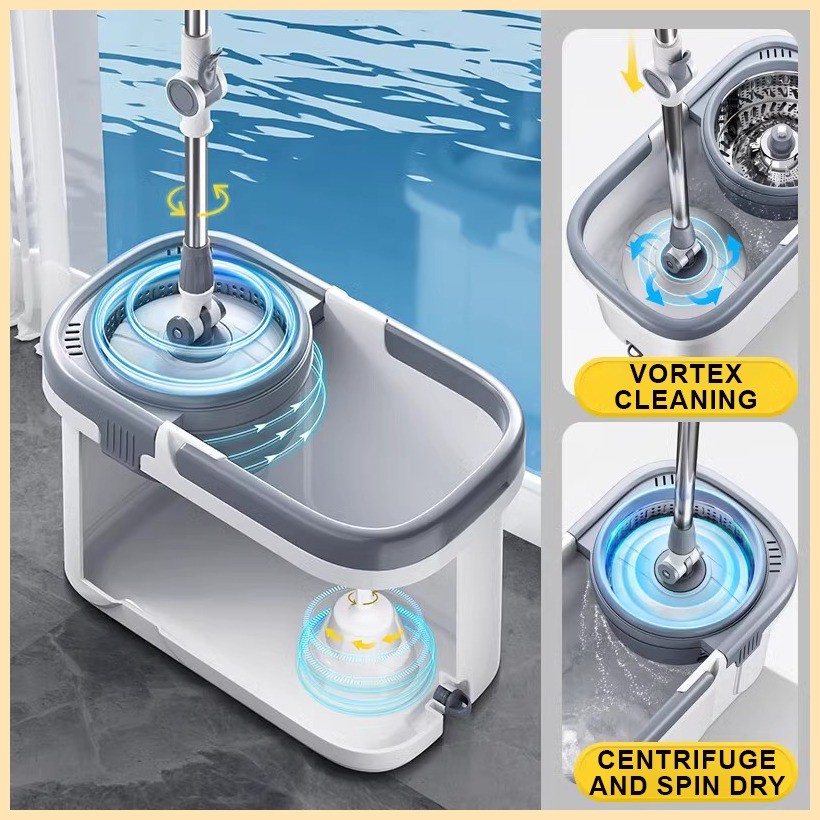 VORTEX CLEANING

CENTRIFUGE AND SPIN DRY