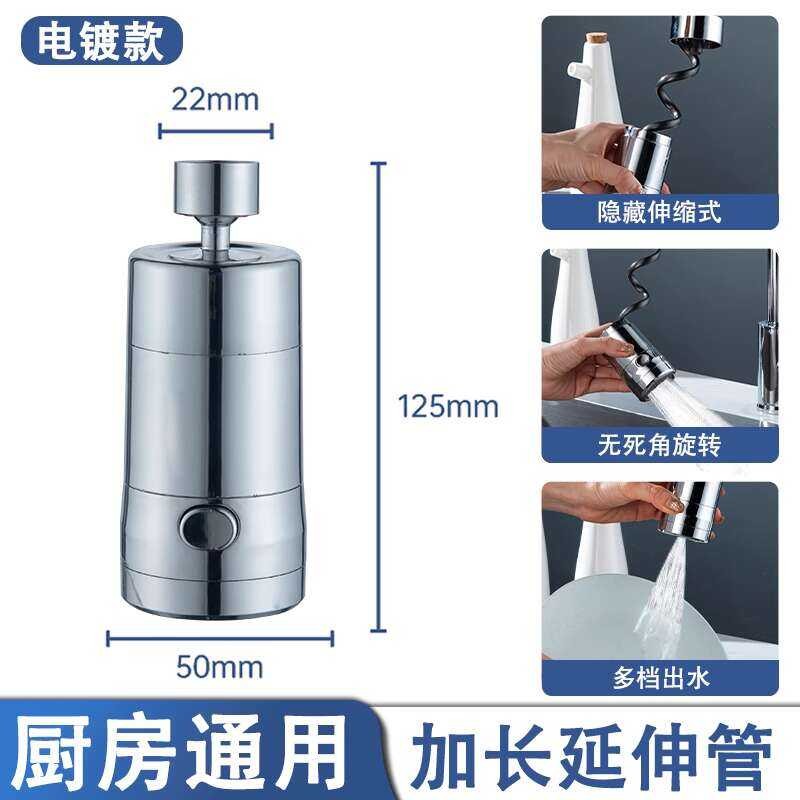 电镀款

22mm

125mm

50mm

隐藏伸缩式

无死角旋转

多档出水

厨房通用

加长延伸管