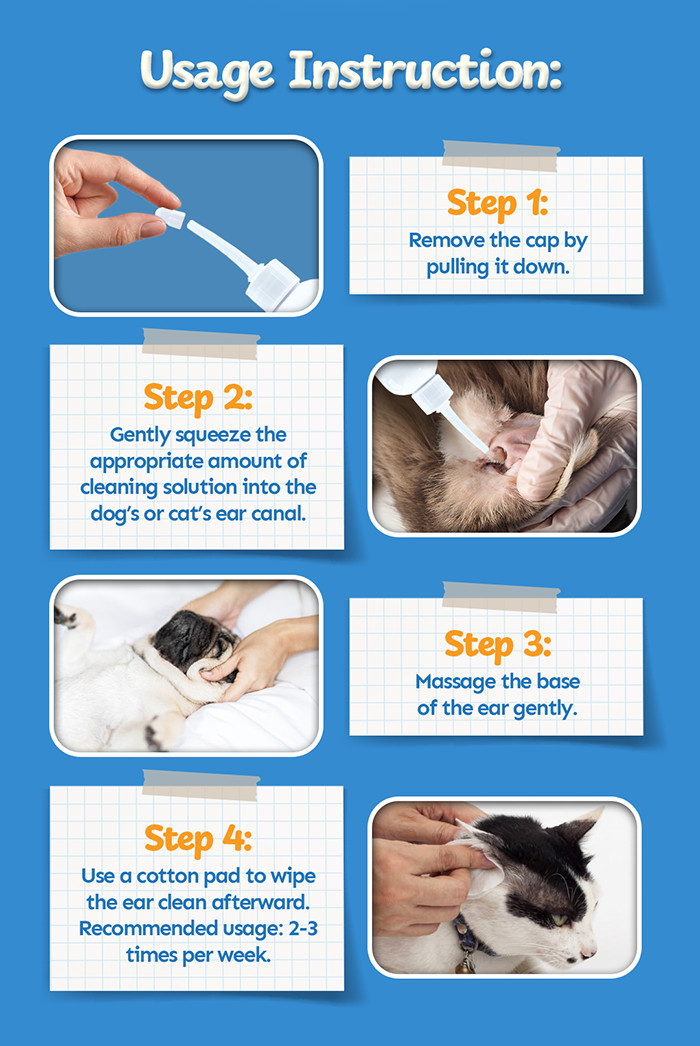 Usage Instruction:

Step 1:
Remove the cap by pulling it down.

Step 2:
Gently squeeze the appropriate amount of cleaning solution into the dog's or cat's ear canal.

Step 3:
Massage the base of the ear gently.

Step 4:
Use a cotton pad to wipe the ear clean afterward. Recommended usage: 2-3 times per week.