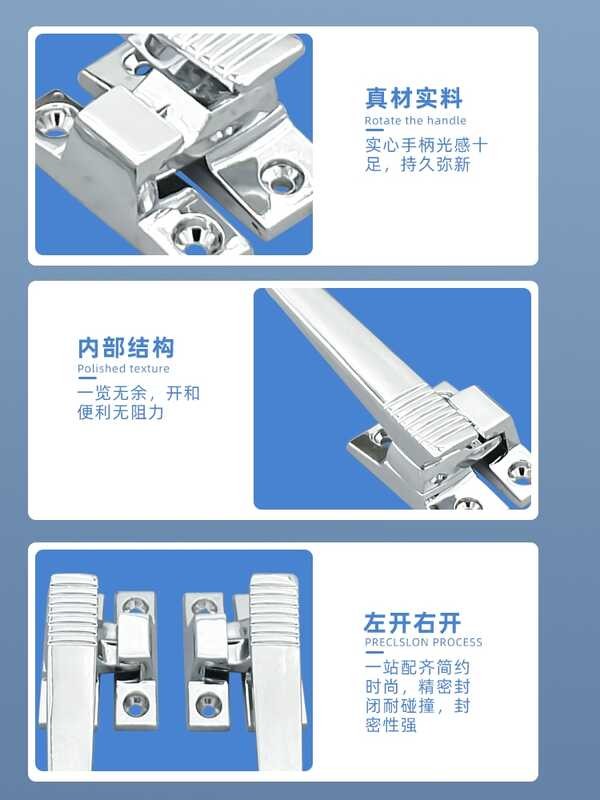 真材实料
Rotate the handle
实心手柄光感十足，持久弥新

内部结构
Polished texture
一览无余，开和便利无阻力

左开右开
PRECLSLON PROCESS
一站配齐简约时尚，精密封闭耐碰撞，封密性强