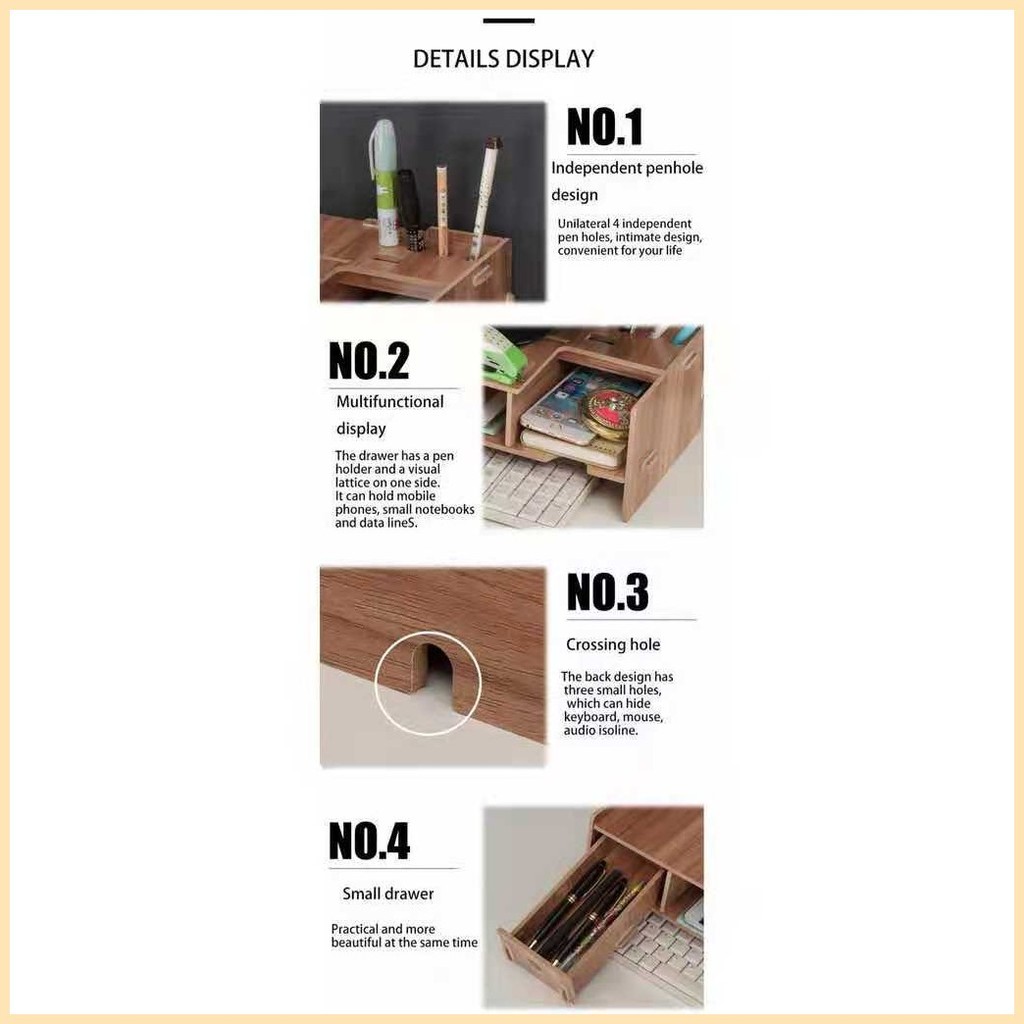 DETAILS DISPLAY

NO.1

Independent penhole design

Unilateral 4 independent pen holes, intimate design, convenient for your life

NO.2

Multifunctional display

The drawer has a pen holder and a visual lattice on one side. It can hold mobile phones, small notebooks and data lineS.

NO.3

Crossing hole

The back design has three small holes, which can hide keyboard, mouse, audio isoline.

NO.4

Small drawer

Practical and more beautiful at the same time