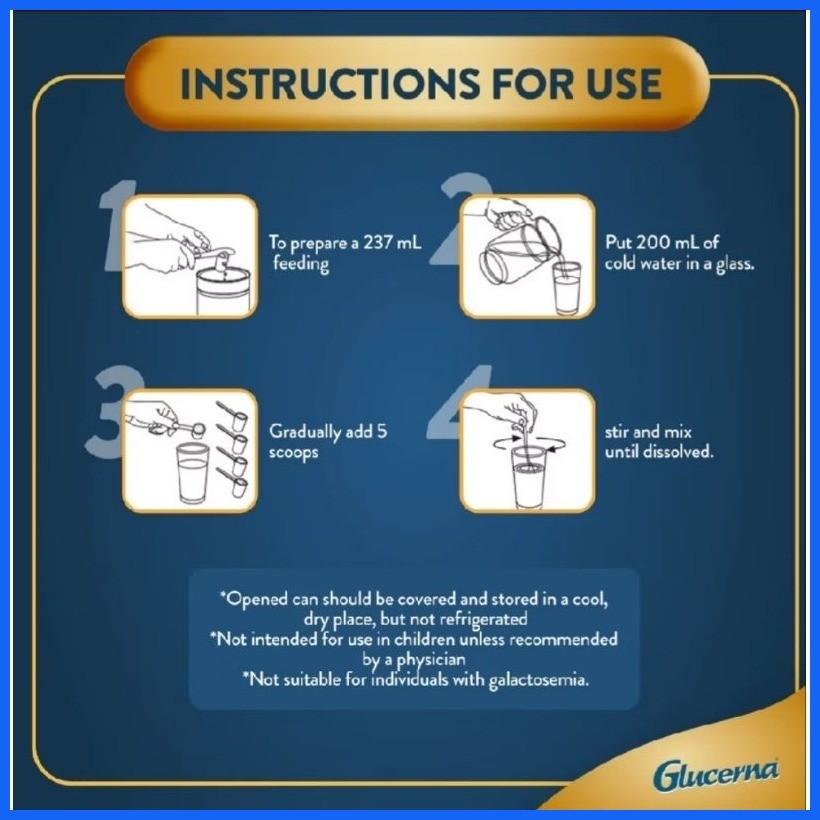 INSTRUCTIONS FOR USE

1

To prepare a 237 mL feeding

2

Put 200 mL of cold water in a glass.

3

Gradually add 5 scoops

4

stir and mix until dissolved.

*Opened can should be covered and stored in a cool, dry place, but not refrigerated
*Not intended for use in children unless recommended by a physician
*Not suitable for individuals with galactosemia.

Glucerna