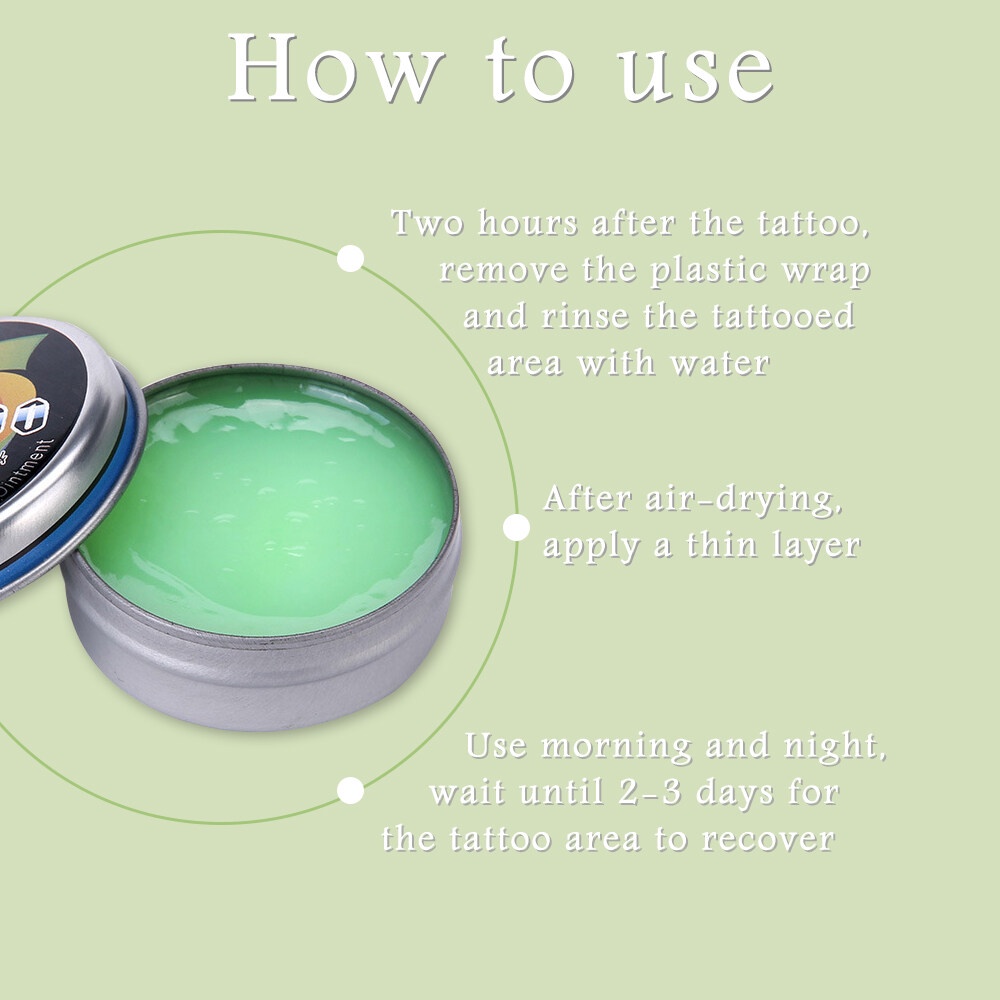 How to use

Two hours after the tattoo, remove the plastic wrap and rinse the tattooed area with water

After air-drying, apply a thin layer

Use morning and night, wait until 2-3 days for the tattoo area to recover

Ointment