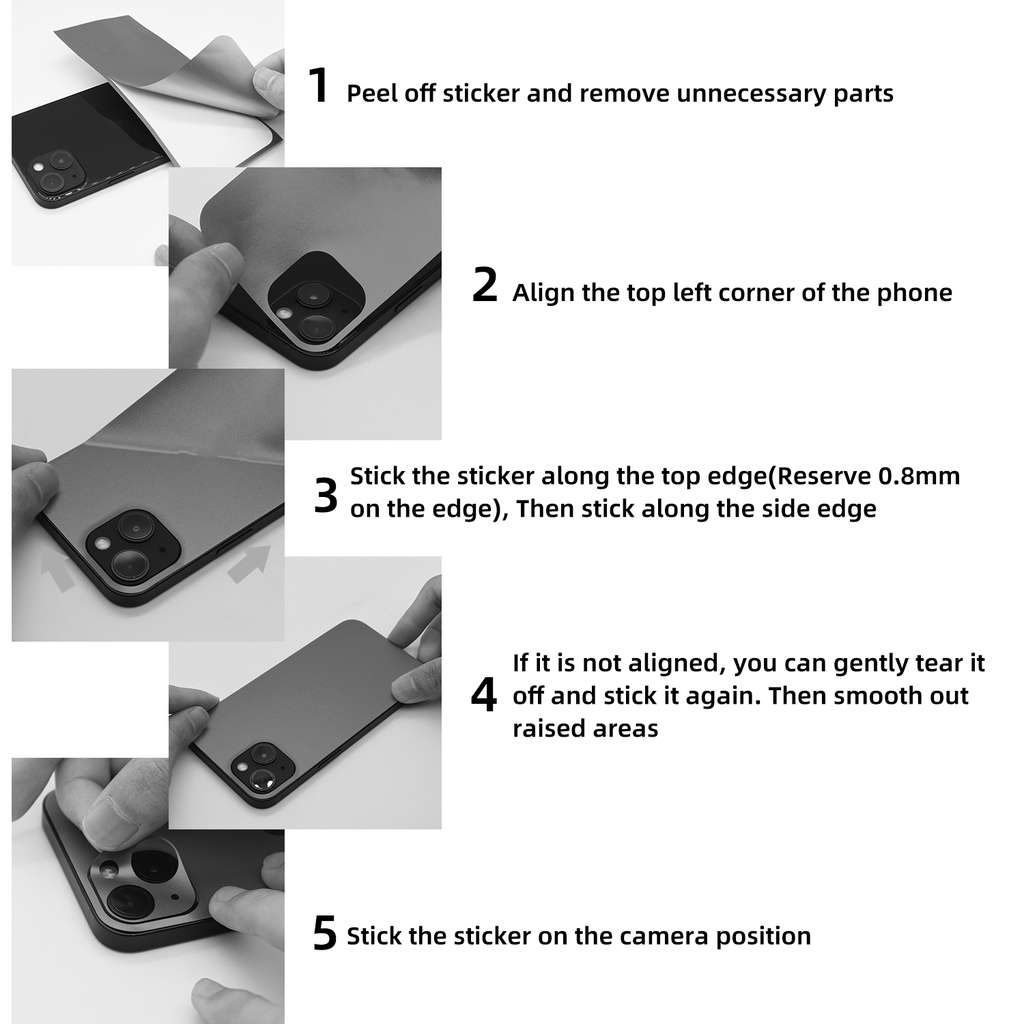 1 Peel off sticker and remove unnecessary parts

2 Align the top left corner of the phone

3 Stick the sticker along the top edge(Reserve 0.8mm on the edge), Then stick along the side edge

4 If it is not aligned, you can gently tear it off and stick it again. Then smooth out raised areas

5 Stick the sticker on the camera position