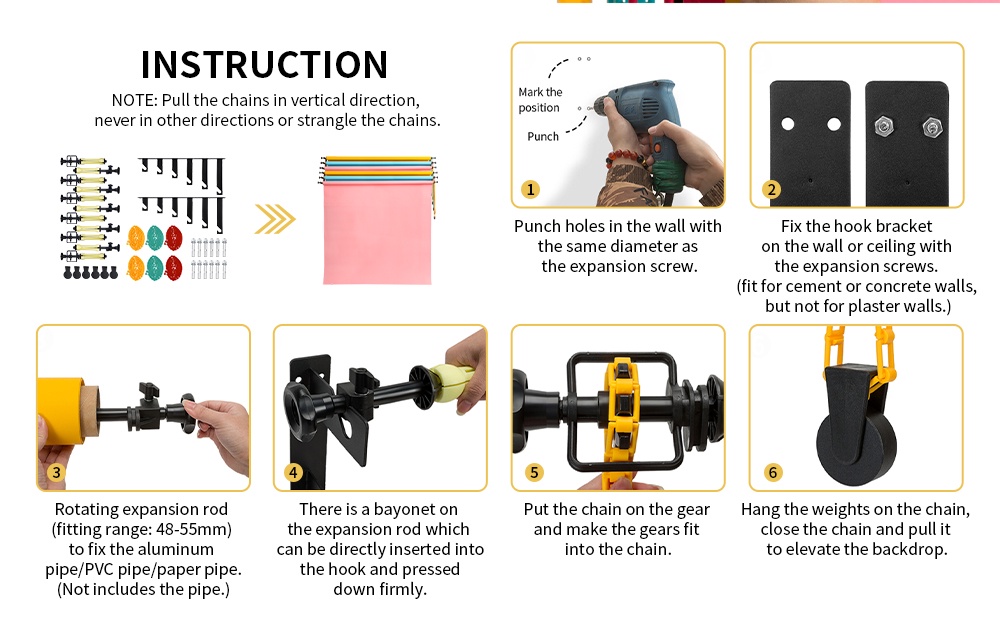 INSTRUCTION

NOTE: Pull the chains in vertical direction, never in other directions or strangle the chains.

Mark the position

Punch

1

Punch holes in the wall with the same diameter as the expansion screw.

2

Fix the hook bracket on the wall or ceiling with the expansion screws. (fit for cement or concrete walls, but not for plaster walls.)

3

Rotating expansion rod (fitting range: 48-55mm) to fix the aluminum pipe/PVC pipe/paper pipe. (Not includes the pipe.)

4

There is a bayonet on the expansion rod which can be directly inserted into the hook and pressed down firmly.

5

Put the chain on the gear and make the gears fit into the chain.

6

Hang the weights on the chain, close the chain and pull it to elevate the backdrop.