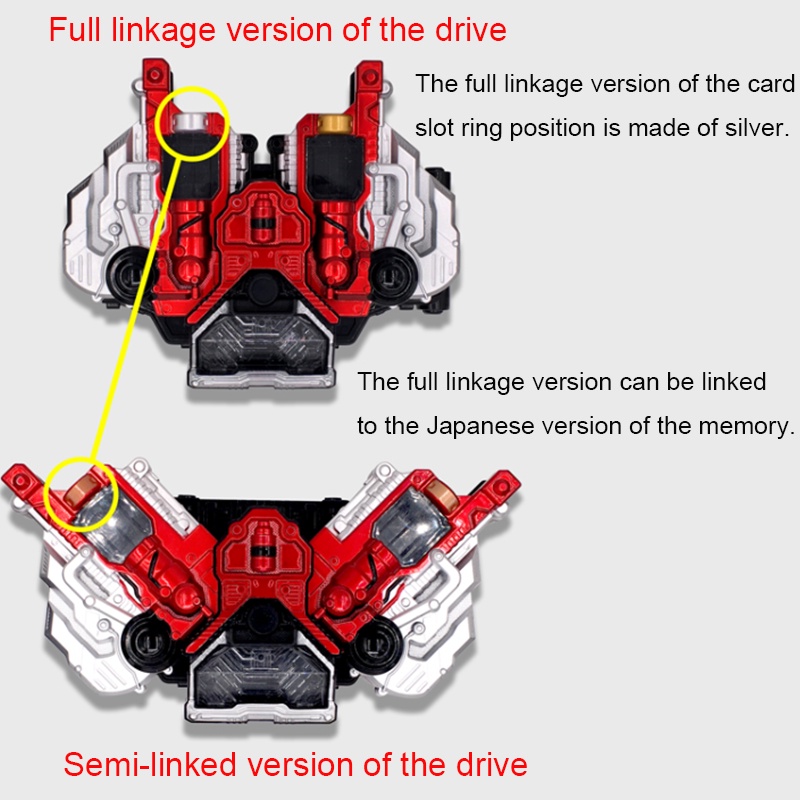 Full linkage version of the drive

The full linkage version of the card slot ring position is made of silver.

The full linkage version can be linked to the Japanese version of the memory.

Semi-linked version of the drive