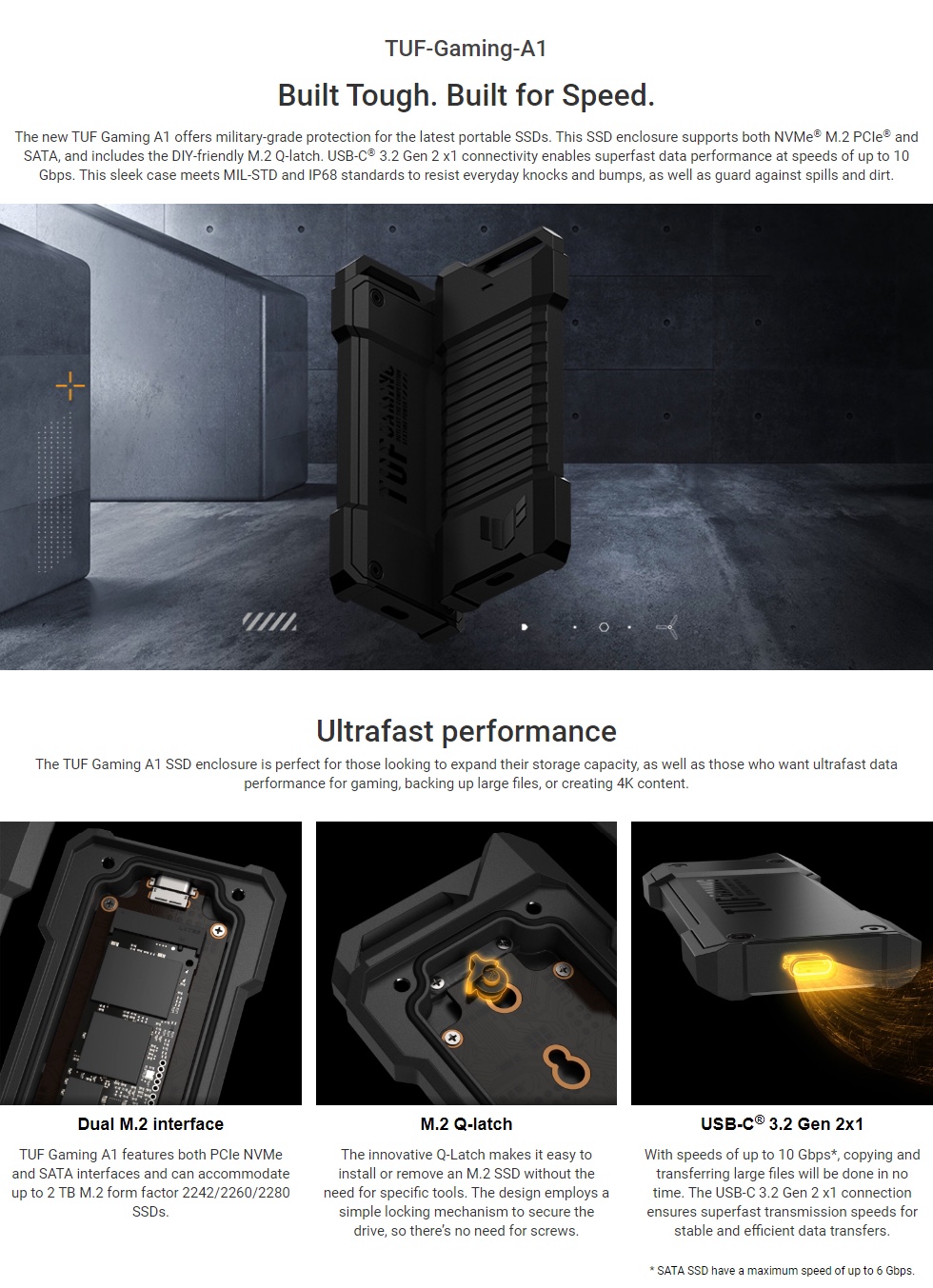 TUF-Gaming-A1

Built Tough. Built for Speed.

The new TUF Gaming A1 offers military-grade protection for the latest portable SSDs. This SSD enclosure supports both NVMe® M.2 PCIe® and SATA, and includes the DIY-friendly M.2 Q-latch. USB-C® 3.2 Gen 2 x1 connectivity enables superfast data performance at speeds of up to 10 Gbps. This sleek case meets MIL-STD and IP68 standards to resist everyday knocks and bumps, as well as guard against spills and dirt.

TUF GAMING

Ultrafast performance

The TUF Gaming A1 SSD enclosure is perfect for those looking to expand their storage capacity, as well as those who want ultrafast data performance for gaming, backing up large files, or creating 4K content.

Dual M.2 interface

TUF Gaming A1 features both PCIe NVMe and SATA interfaces and can accommodate up to 2 TB M.2 form factor 2242/2260/2280 SSDs.

M.2 Q-latch

The innovative Q-Latch makes it easy to install or remove an M.2 SSD without the need for specific tools. The design employs a simple locking mechanism to secure the drive, so there's no need for screws.

USB-C® 3.2 Gen 2x1

With speeds of up to 10 Gbps*, copying and transferring large files will be done in no time. The USB-C 3.2 Gen 2 x1 connection ensures superfast transmission speeds for stable and efficient data transfers.

* SATA SSD have a maximum speed of up to 6 Gbps.