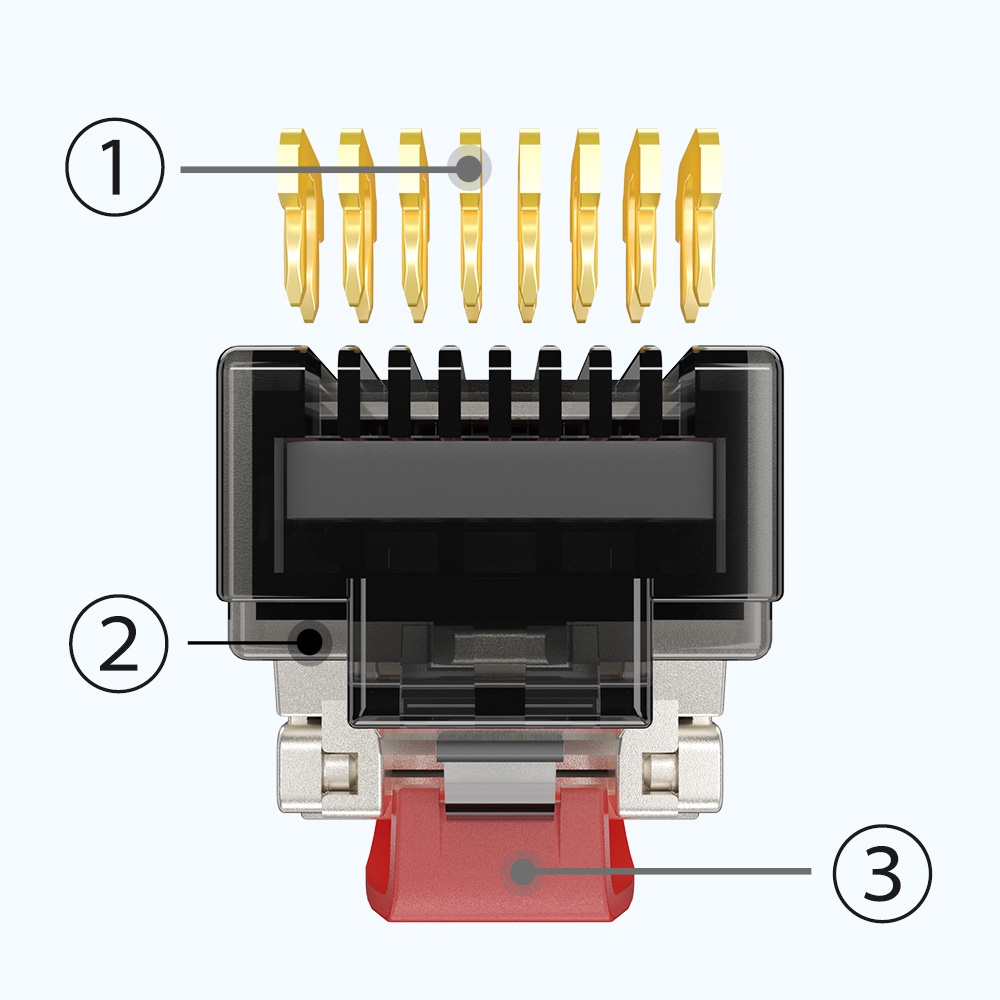 1
2
3