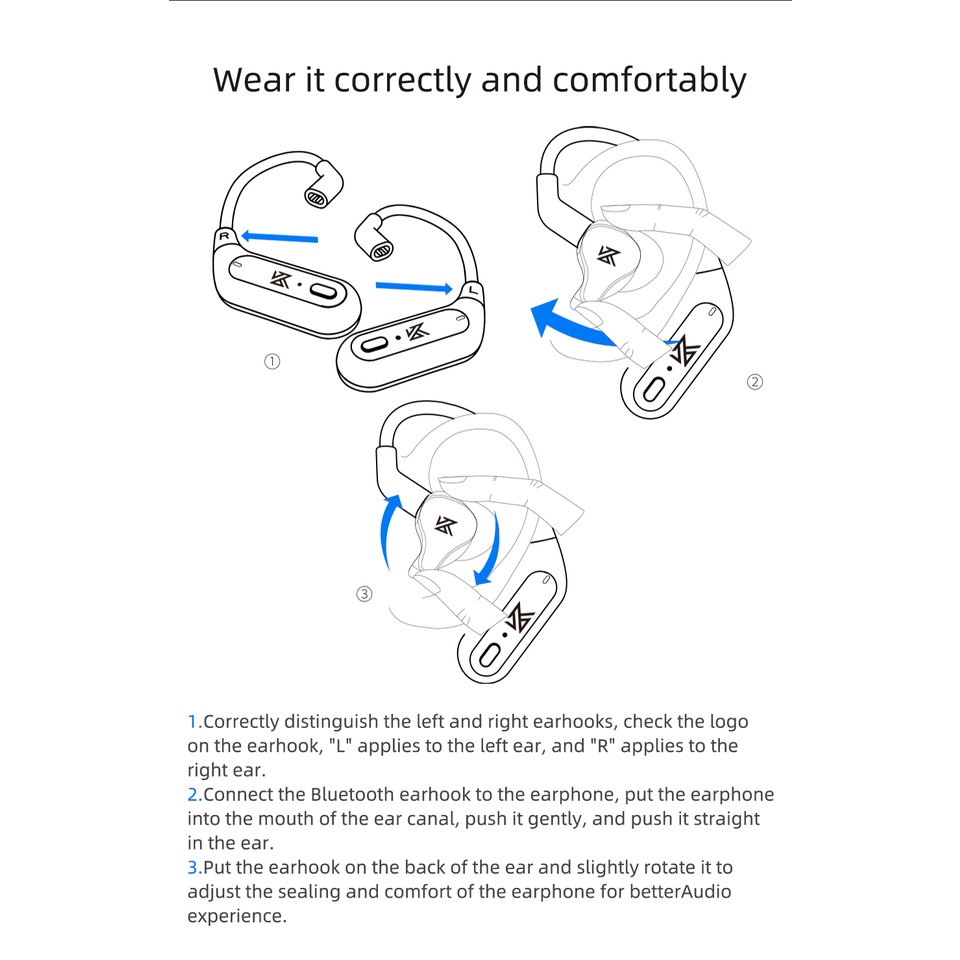 Wear it correctly and comfortably

R

L

①

②

③

1.Correctly distinguish the left and right earhooks, check the logo on the earhook, "L" applies to the left ear, and "R" applies to the right ear.
2.Connect the Bluetooth earhook to the earphone, put the earphone into the mouth of the ear canal, push it gently, and push it straight in the ear.
3.Put the earhook on the back of the ear and slightly rotate it to adjust the sealing and comfort of the earphone for betterAudio experience.