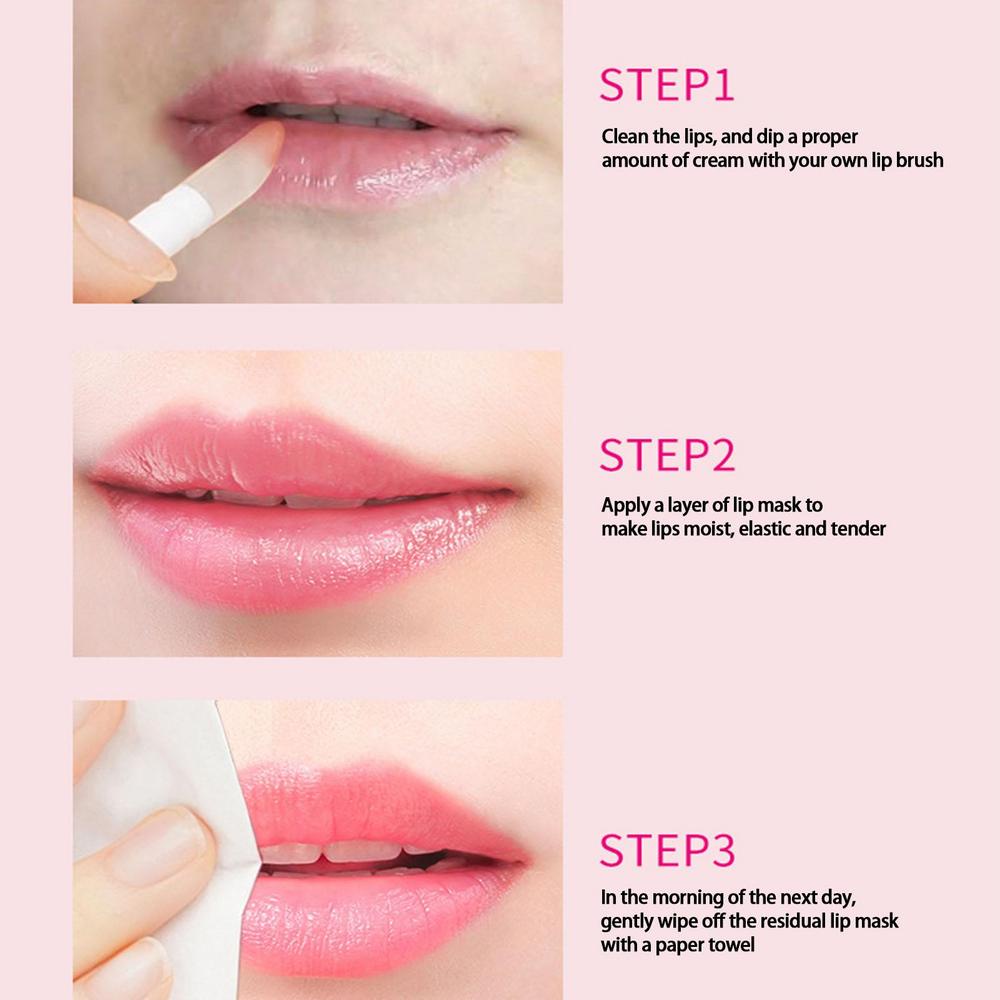 STEP1

Clean the lips, and dip a proper amount of cream with your own lip brush

STEP2

Apply a layer of lip mask to make lips moist, elastic and tender

STEP3

In the morning of the next day, gently wipe off the residual lip mask with a paper towel