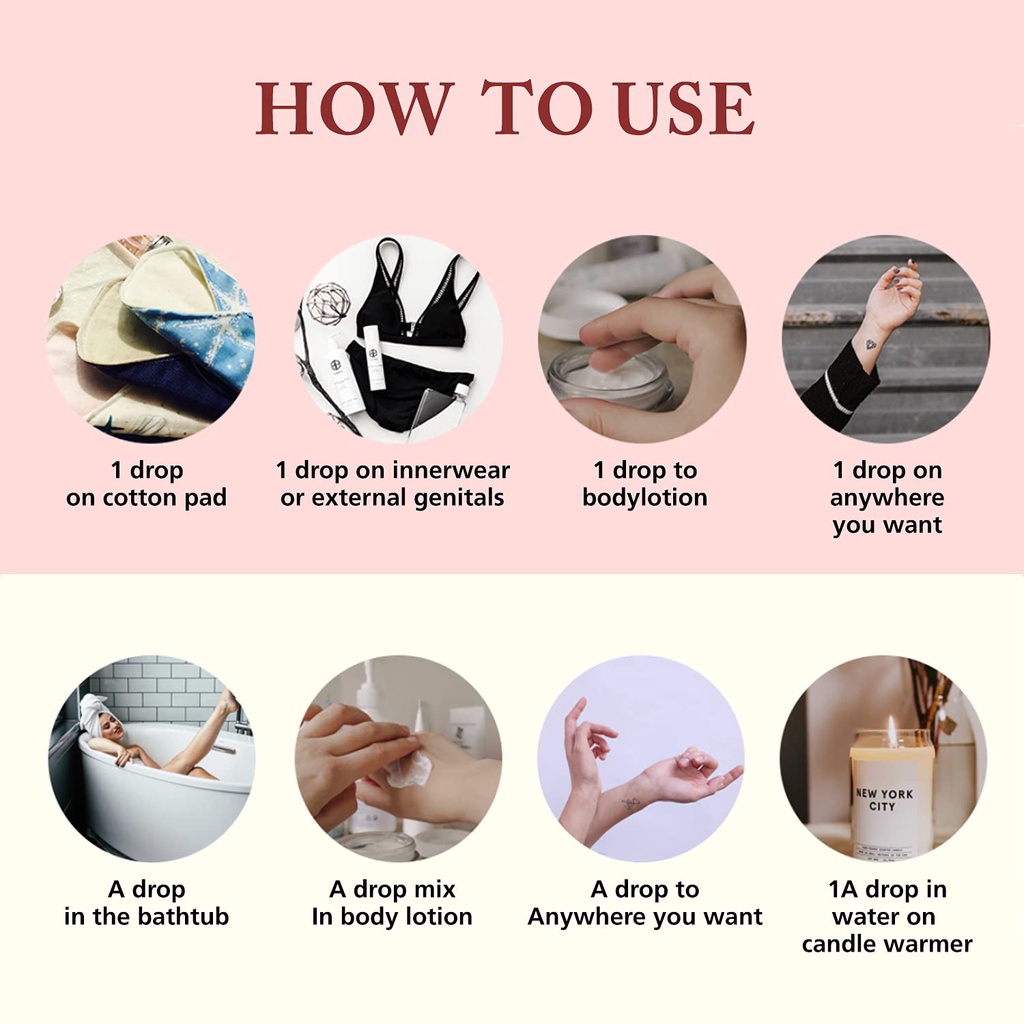 HOW TO USE

1 drop on cotton pad

1 drop on innerwear or external genitals

1 drop to bodylotion

1 drop on anywhere you want

A drop in the bathtub

A drop mix In body lotion

A drop to Anywhere you want

NEW YORK CITY

1A drop in water on candle warmer