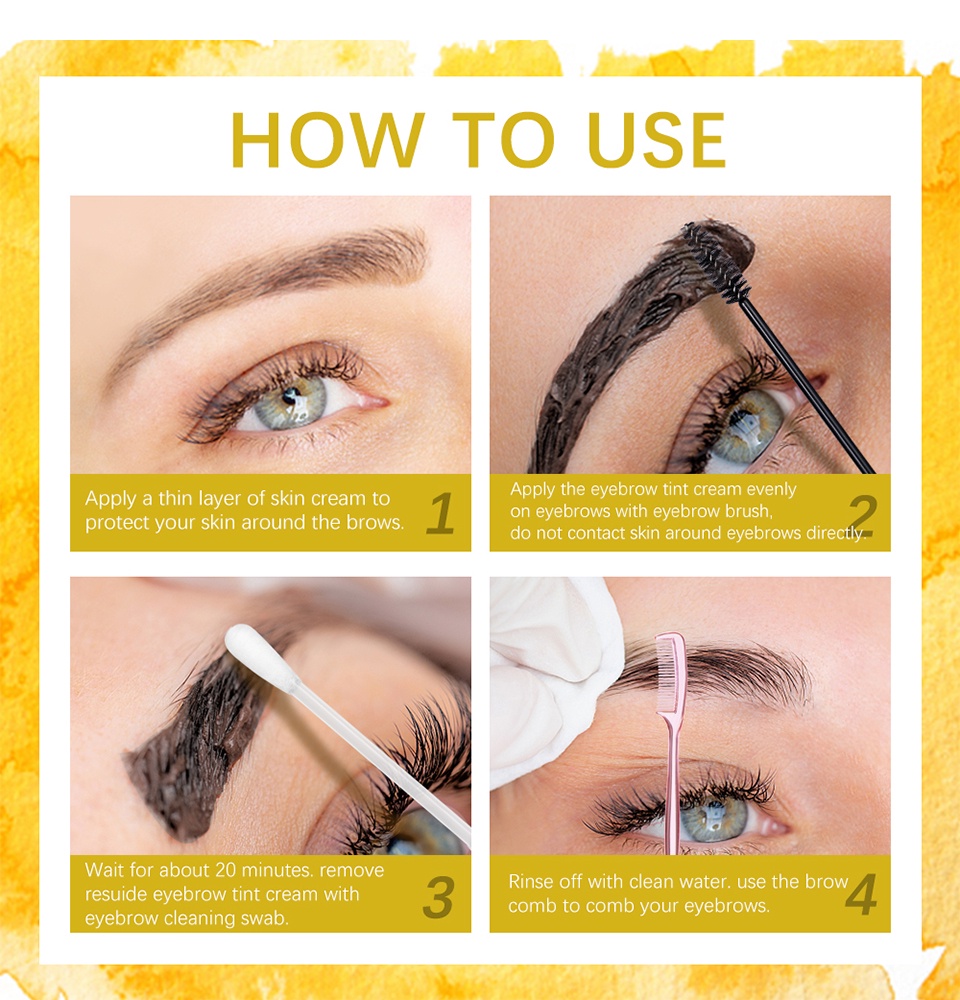 HOW TO USE

Apply a thin layer of skin cream to protect your skin around the brows. 1

Apply the eyebrow tint cream evenly on eyebrows with eyebrow brush, do not contact skin around eyebrows directly. 2

Wait for about 20 minutes. remove resuide eyebrow tint cream with eyebrow cleaning swab. 3

Rinse off with clean water. use the brow comb to comb your eyebrows. 4