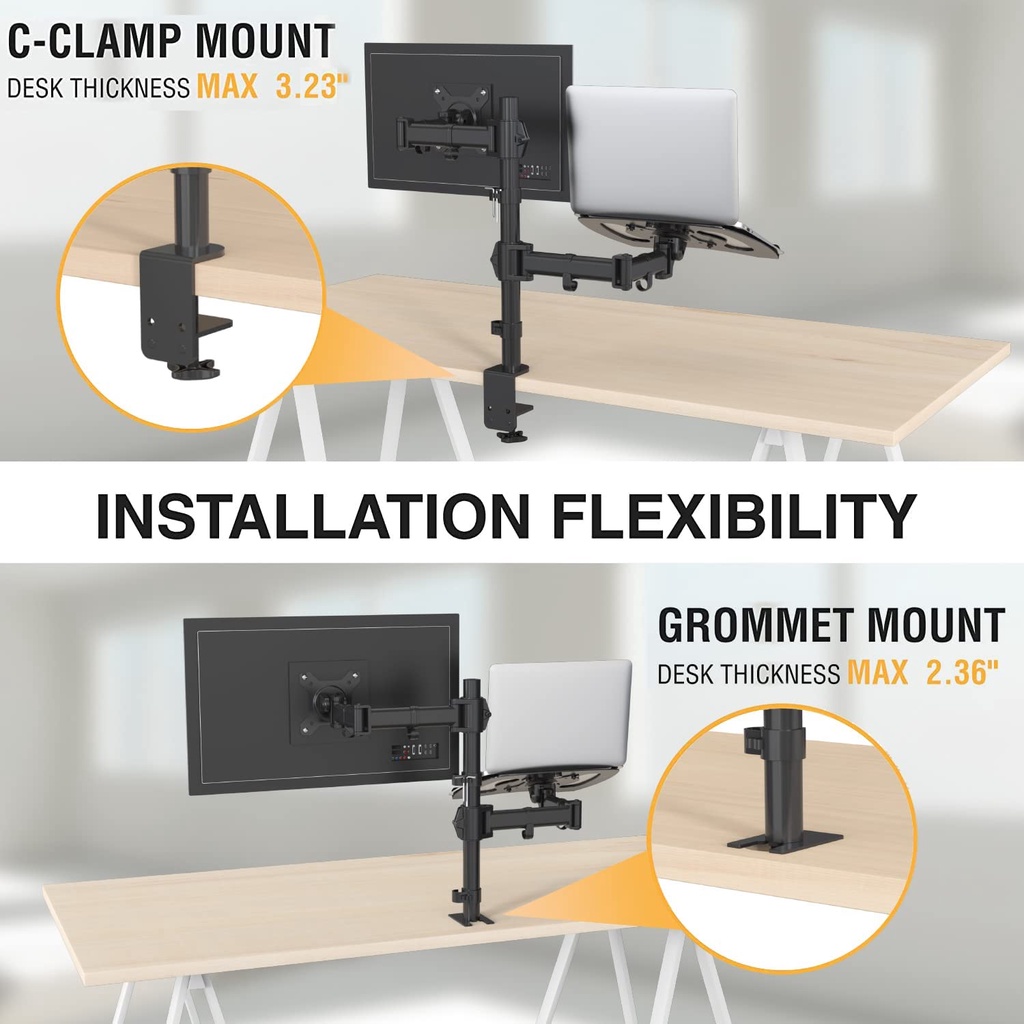 C-CLAMP MOUNT
DESK THICKNESS MAX 3.23"

INSTALLATION FLEXIBILITY

GROMMET MOUNT
DESK THICKNESS MAX 2.36"