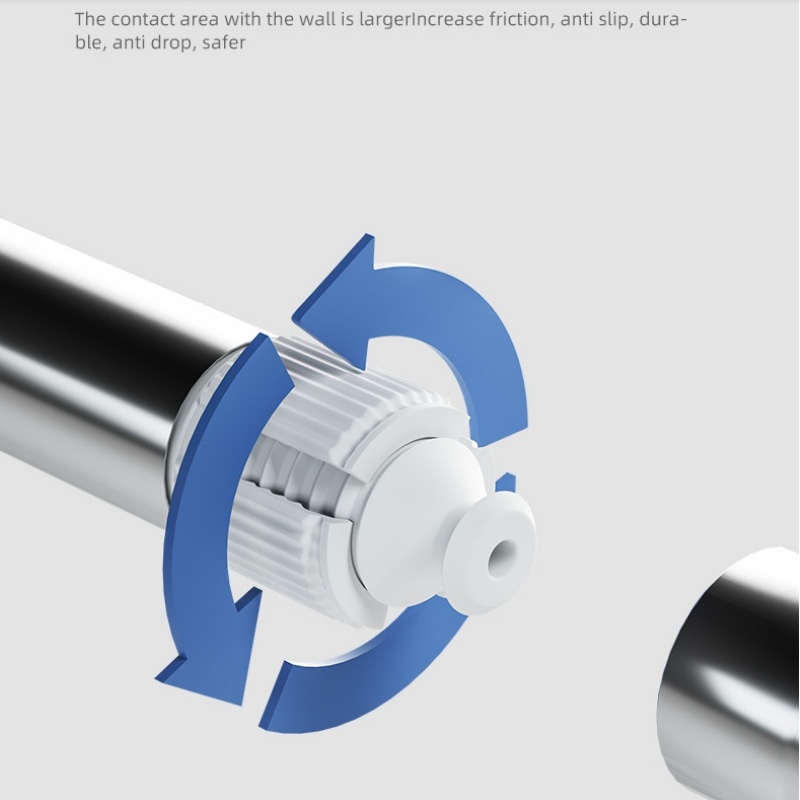 The contact area with the wall is largerIncrease friction, anti slip, durable, anti drop, safer