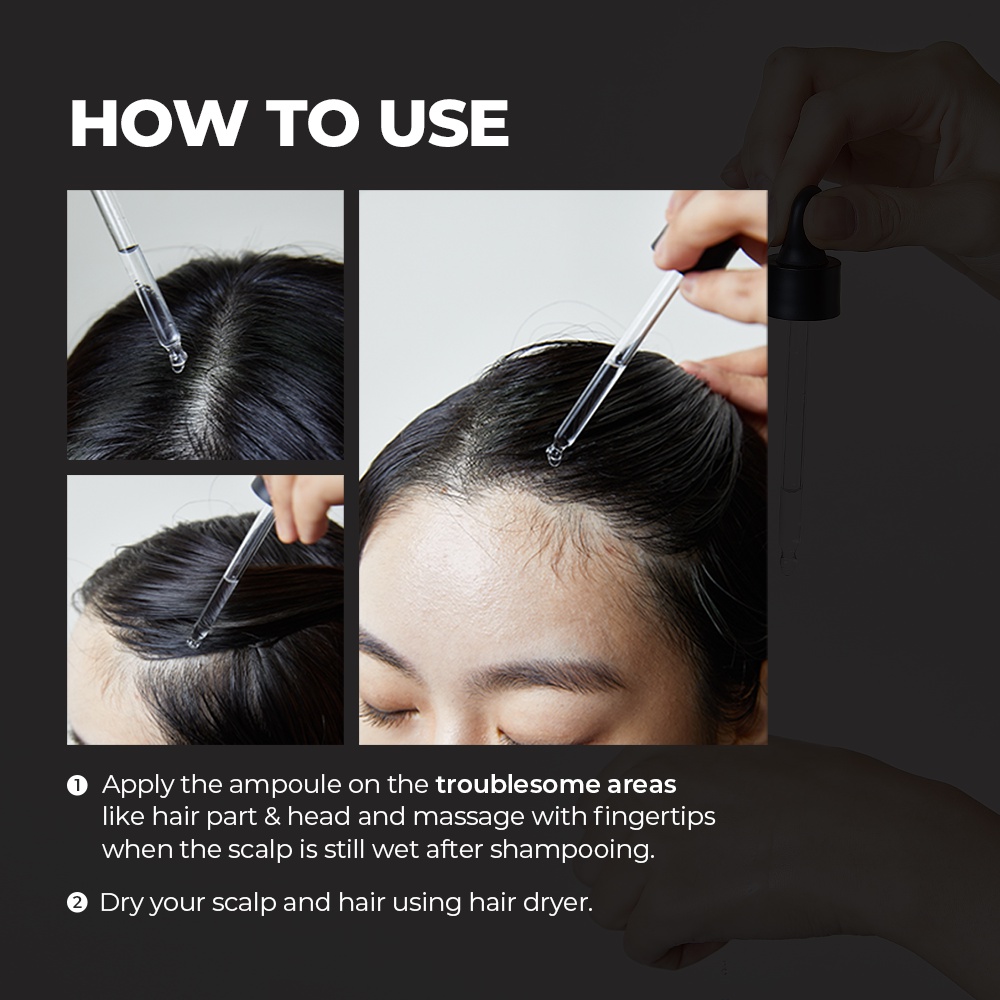 HOW TO USE

❶ Apply the ampoule on the troublesome areas like hair part & head and massage with fingertips when the scalp is still wet after shampooing.

❷ Dry your scalp and hair using hair dryer.