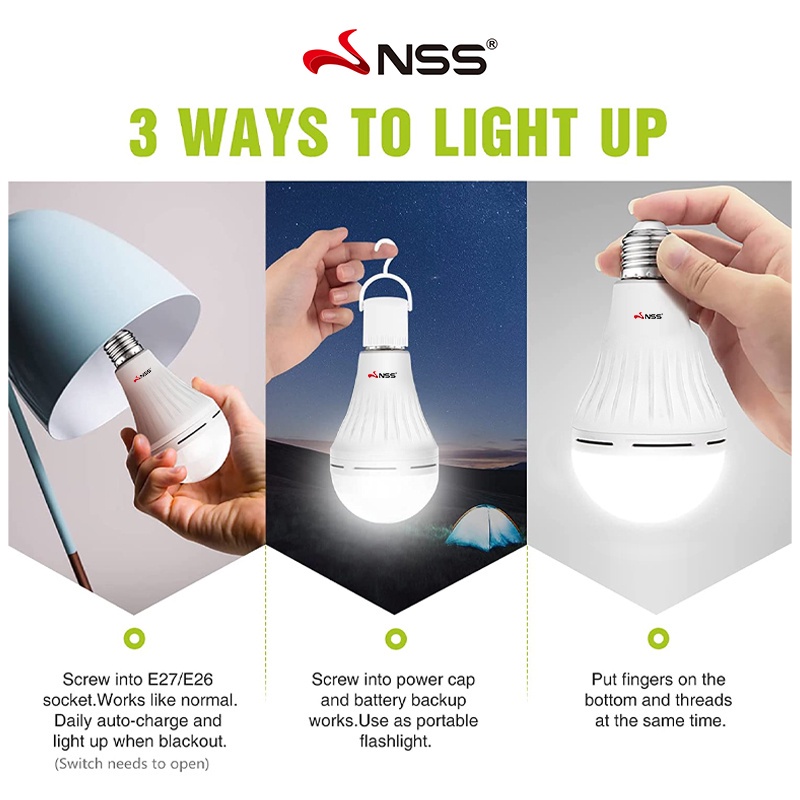 NSS®

3 WAYS TO LIGHT UP

NSS

NSS

NSS

Screw into E27/E26 socket.Works like normal. Daily auto-charge and light up when blackout.
(Switch needs to open)

Screw into power cap and battery backup works.Use as portable flashlight.

Put fingers on the bottom and threads at the same time.