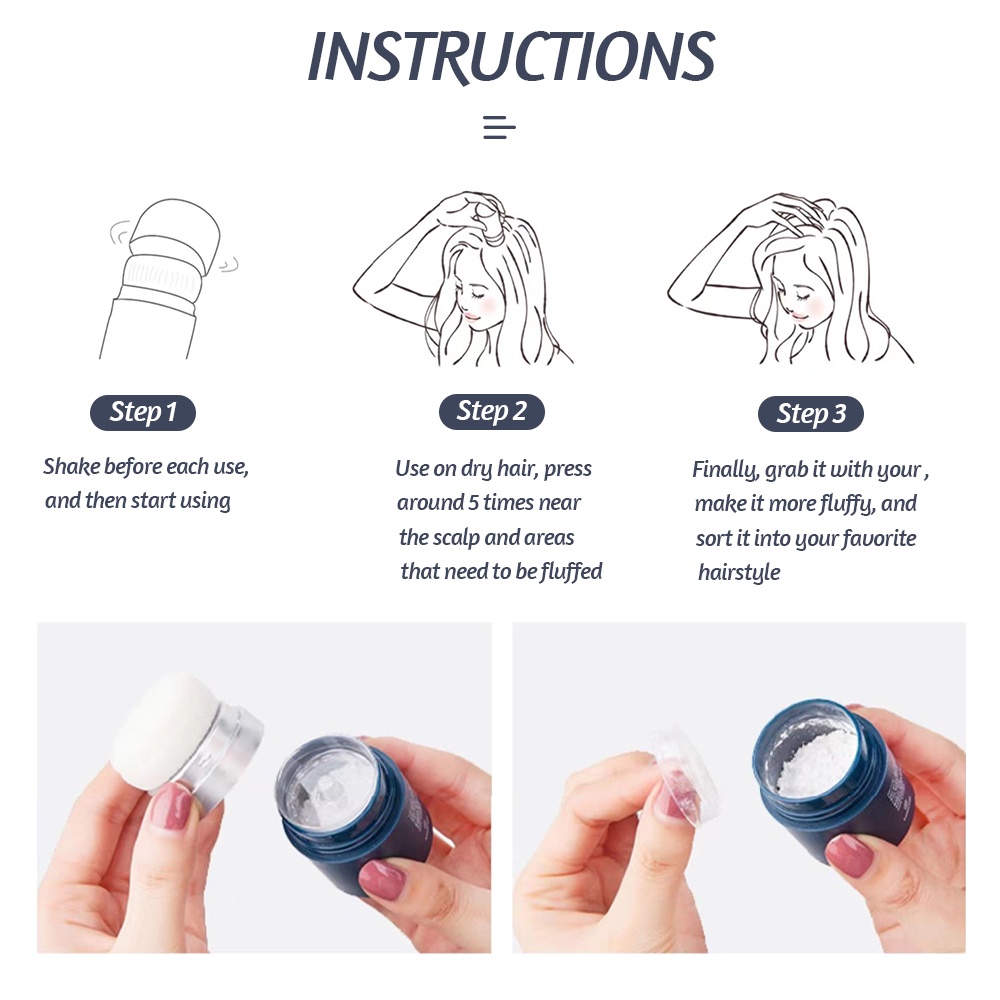 INSTRUCTIONS

Step 1

Shake before each use, and then start using

Step 2

Use on dry hair, press around 5 times near the scalp and areas that need to be fluffed

Step 3

Finally, grab it with your , make it more fluffy, and sort it into your favorite hairstyle