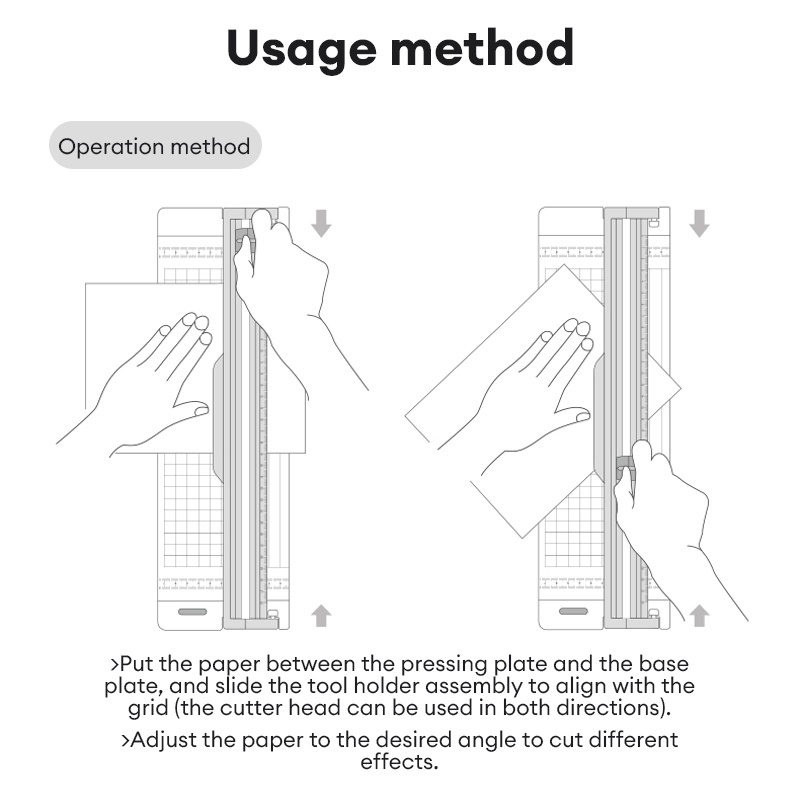 Usage method

Operation method

>Put the paper between the pressing plate and the base plate, and slide the tool holder assembly to align with the grid (the cutter head can be used in both directions).

>Adjust the paper to the desired angle to cut different effects.