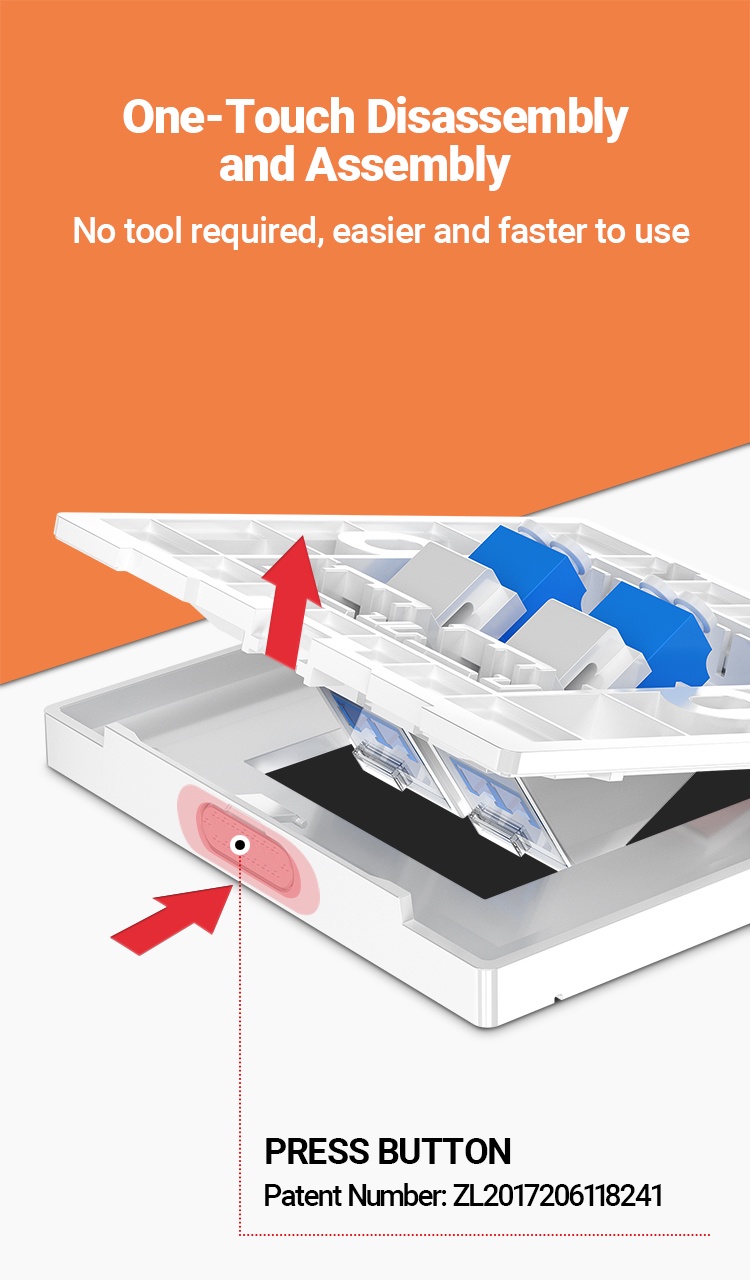 One-Touch Disassembly and Assembly

No tool required, easier and faster to use

PRESS BUTTON
Patent Number: ZL2017206118241