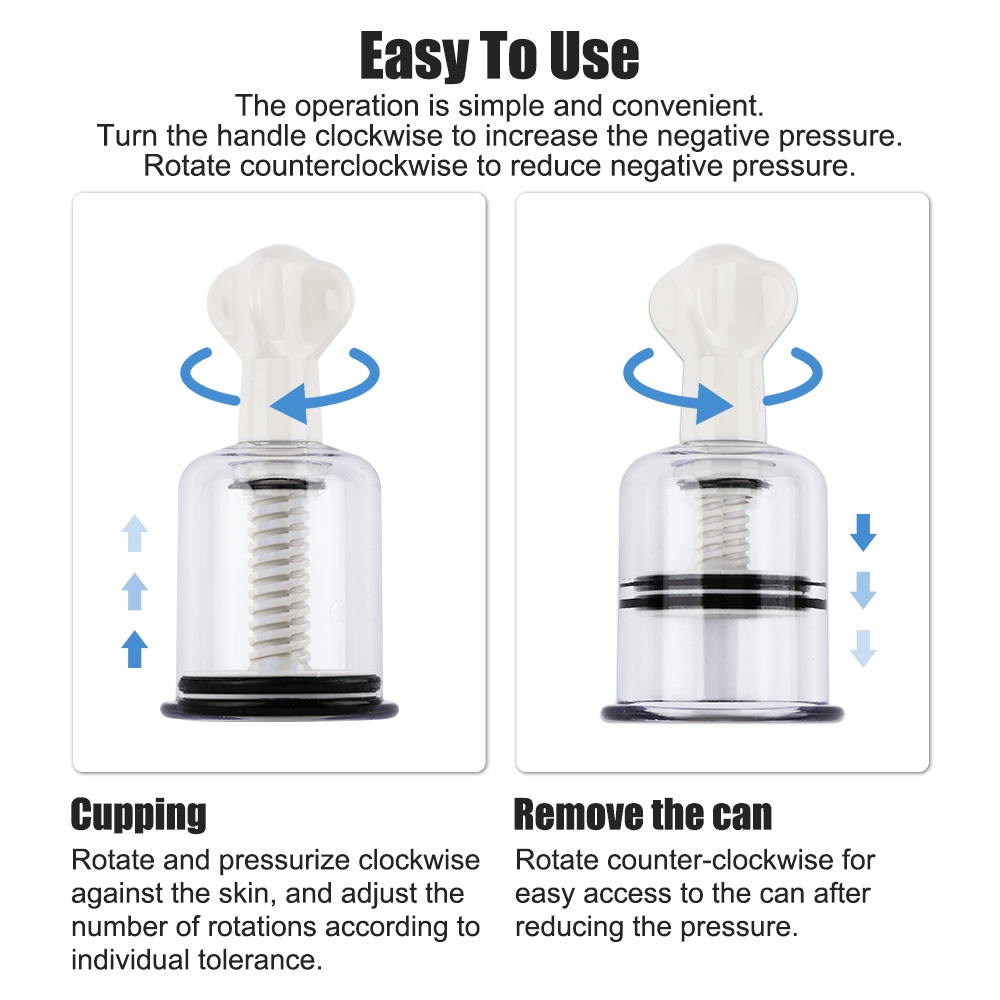 Easy To Use

The operation is simple and convenient.
Turn the handle clockwise to increase the negative pressure.
Rotate counterclockwise to reduce negative pressure.

Cupping

Rotate and pressurize clockwise against the skin, and adjust the number of rotations according to individual tolerance.

Remove the can

Rotate counter-clockwise for easy access to the can after reducing the pressure.